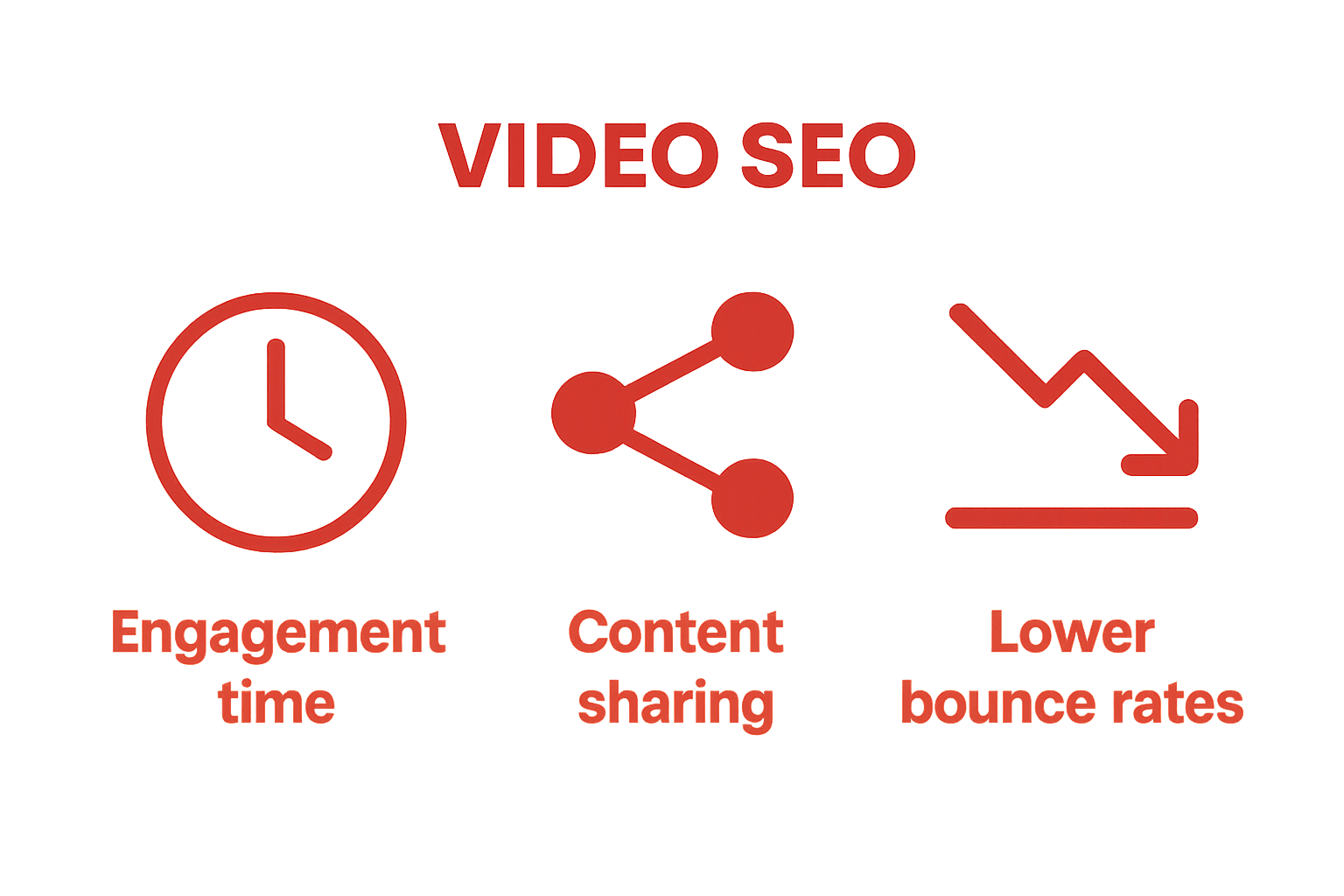 VIDEO SEO

Engagement time

Content sharing

Lower bounce rates