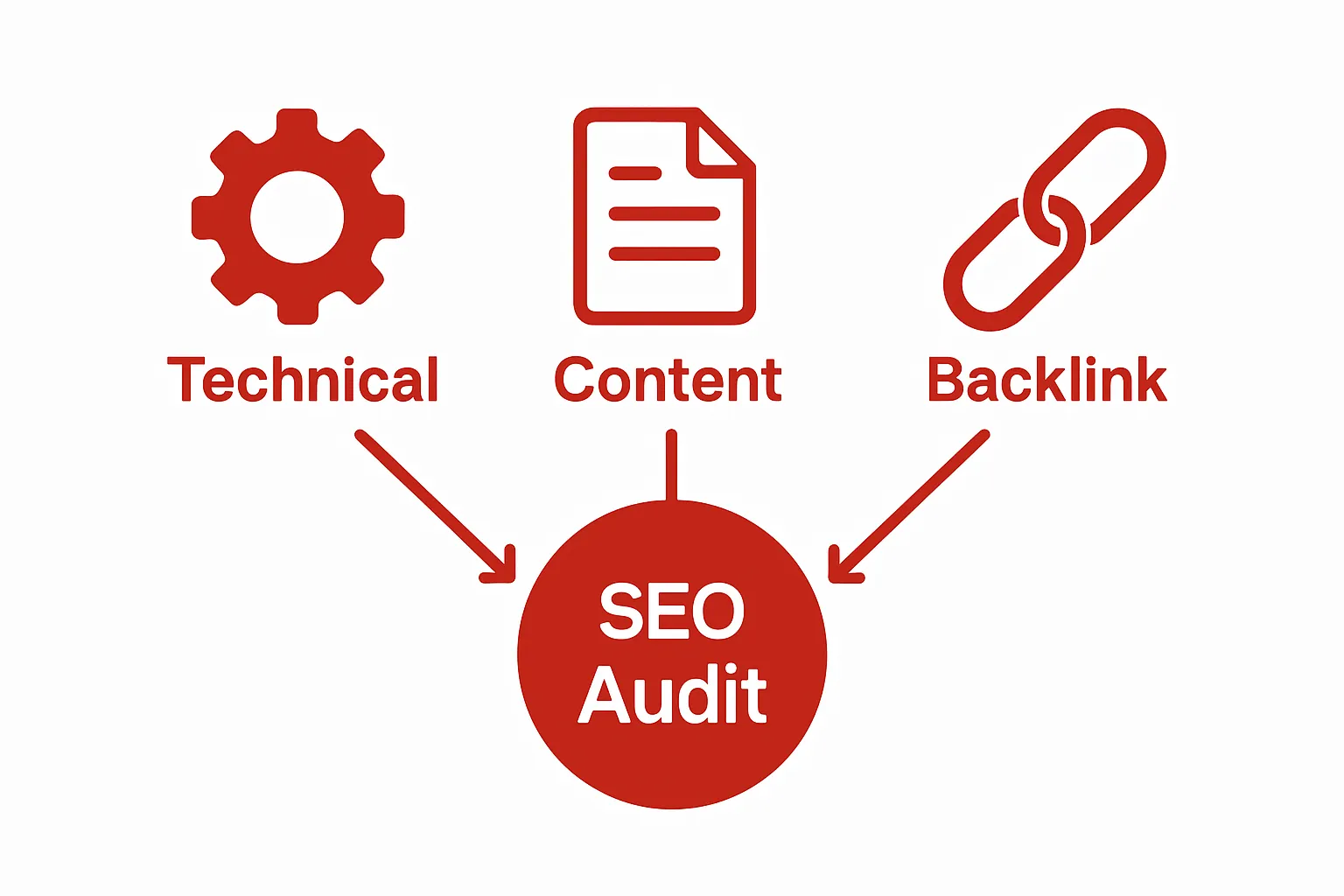 Technical
Content
Backlink

SEO
Audit