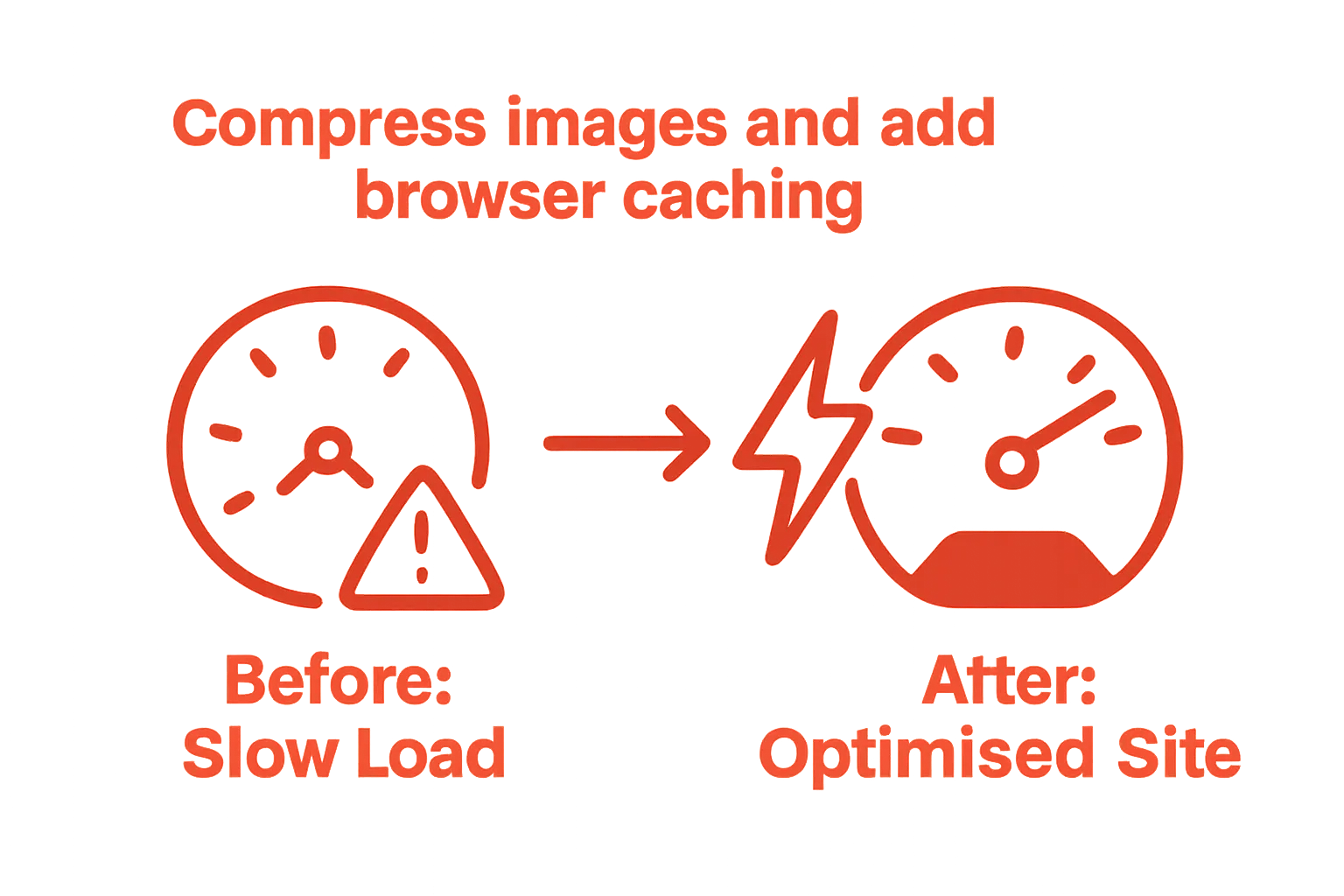 Compress images and add browser caching

Before:
Slow Load

After:
Optimised Site