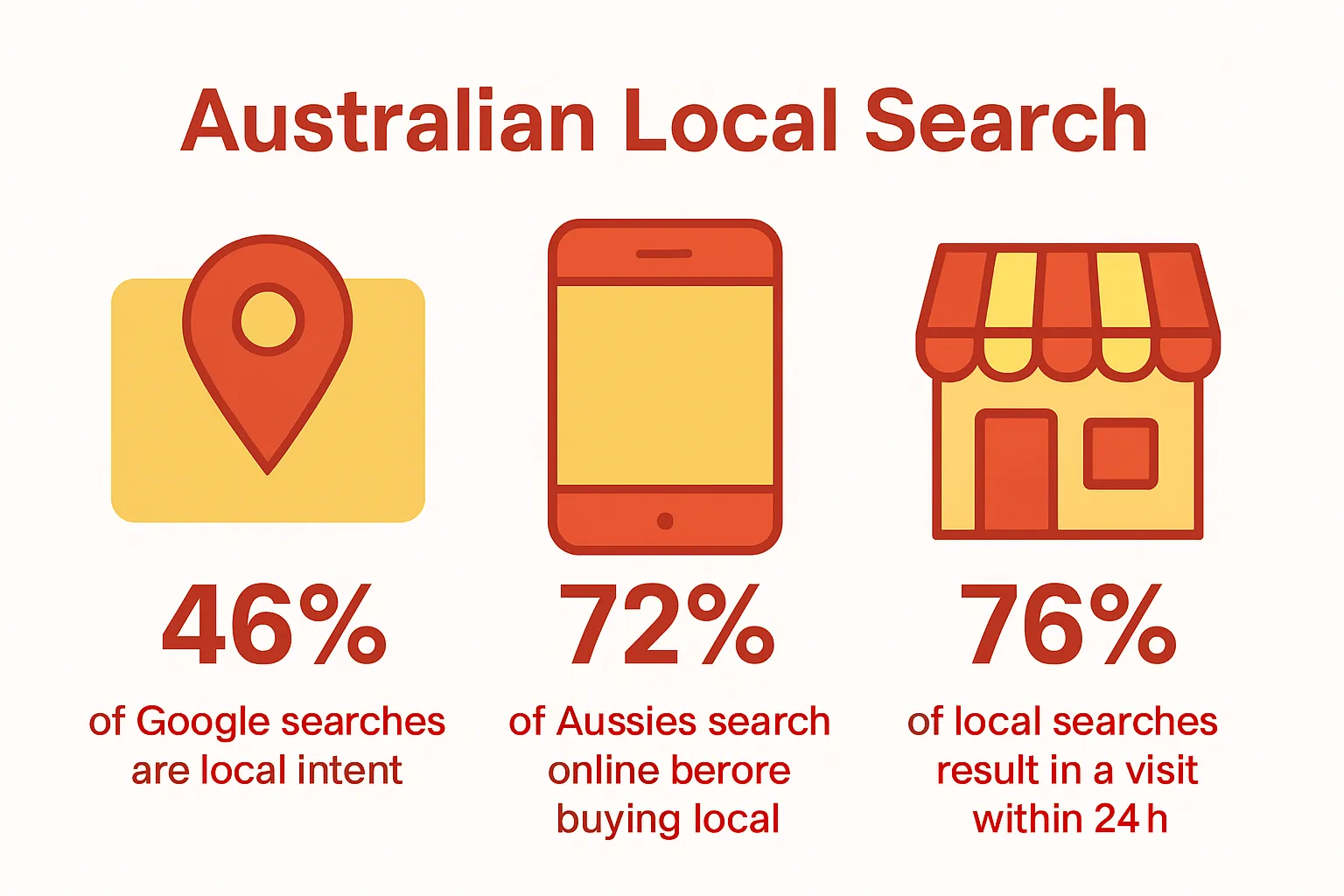 Australian Local Search

46%
of Google searches are local intent

72%
of Aussies search online berore buying local

76%
of local searches result in a visit within 24 h