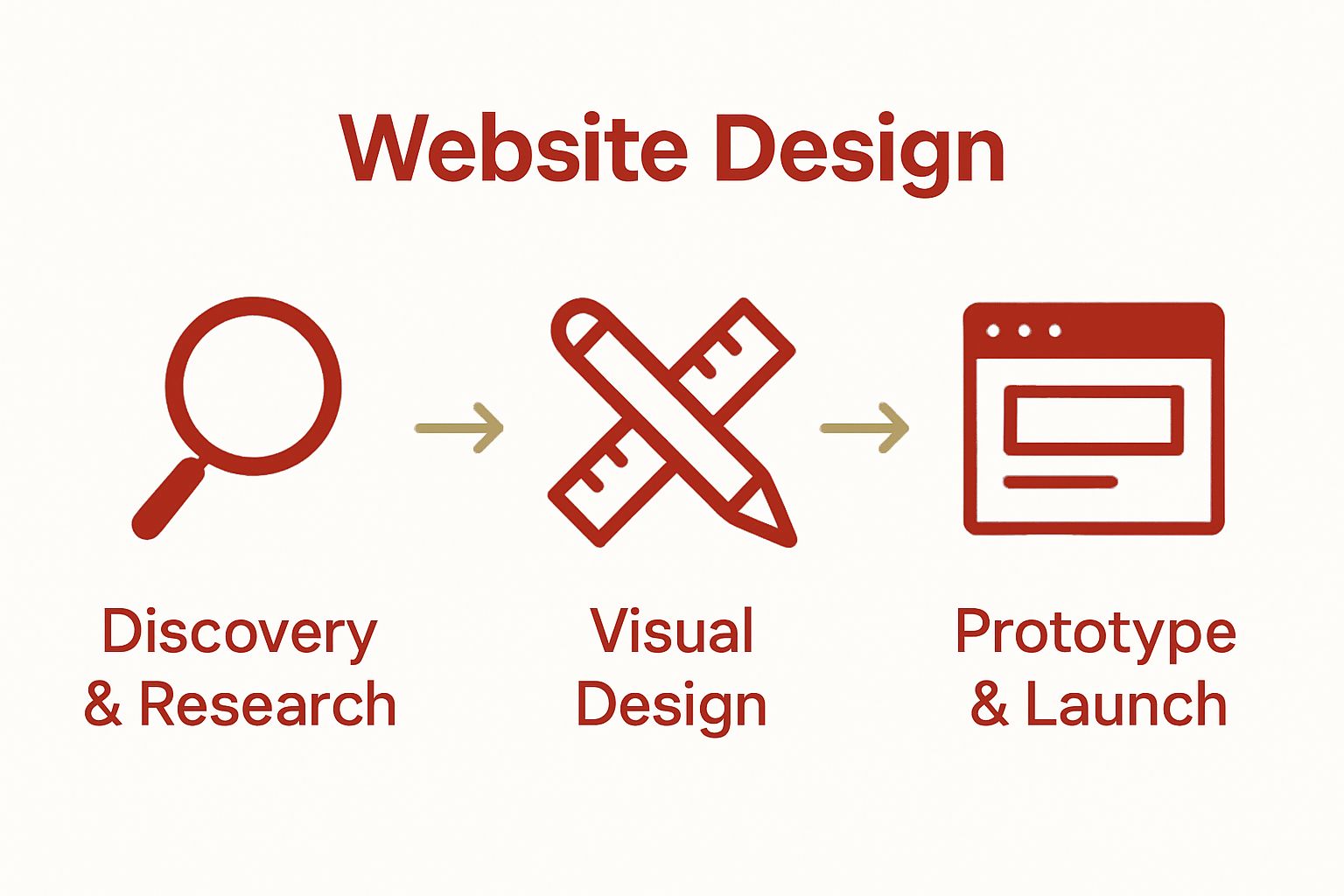 Website Design

Discovery & Research

Visual Design

Prototype & Launch