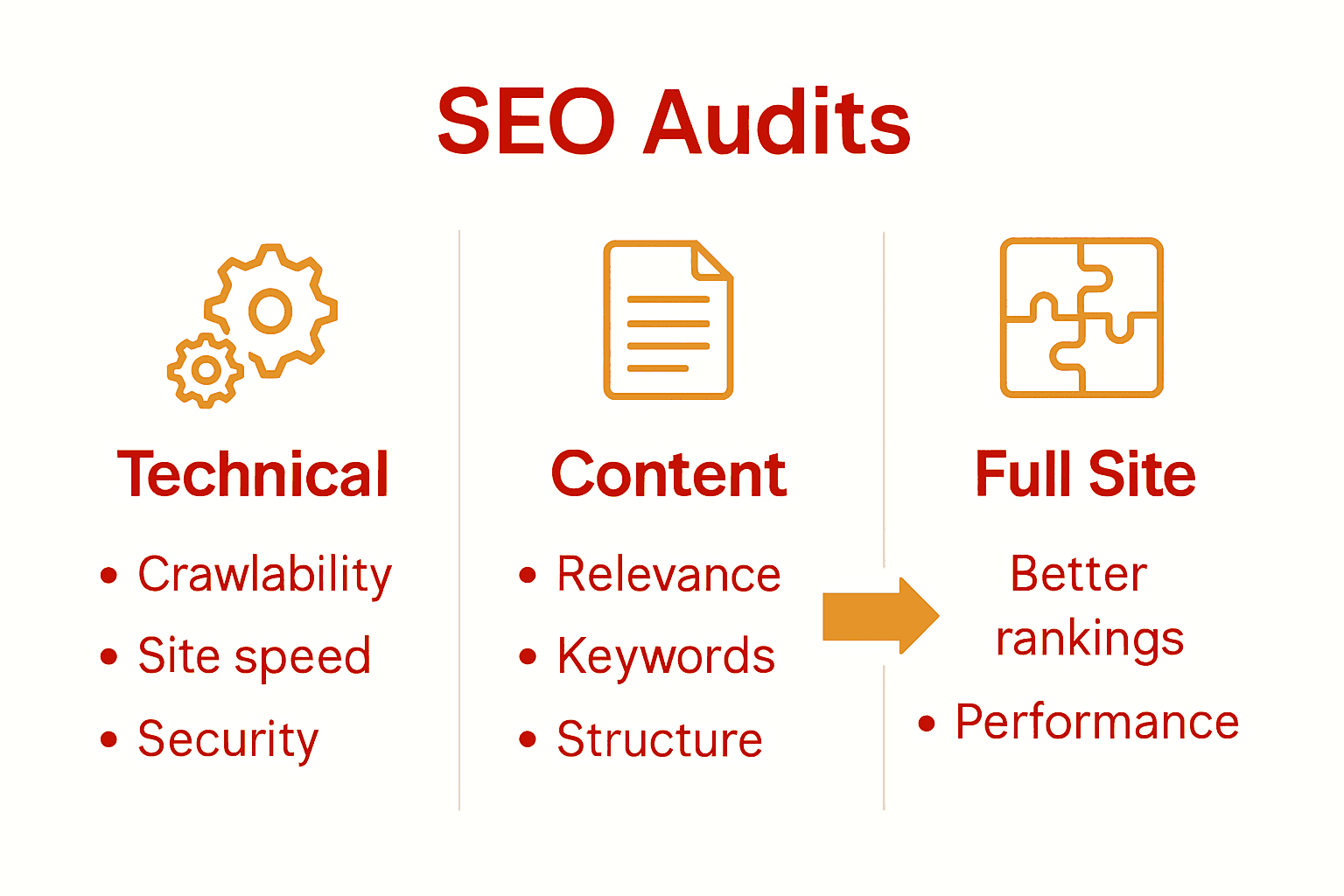 SEO Audits

Technical

• Crawlability
• Site speed
• Security

Content

• Relevance
• Keywords
• Structure

Full Site

Better rankings

• Performance