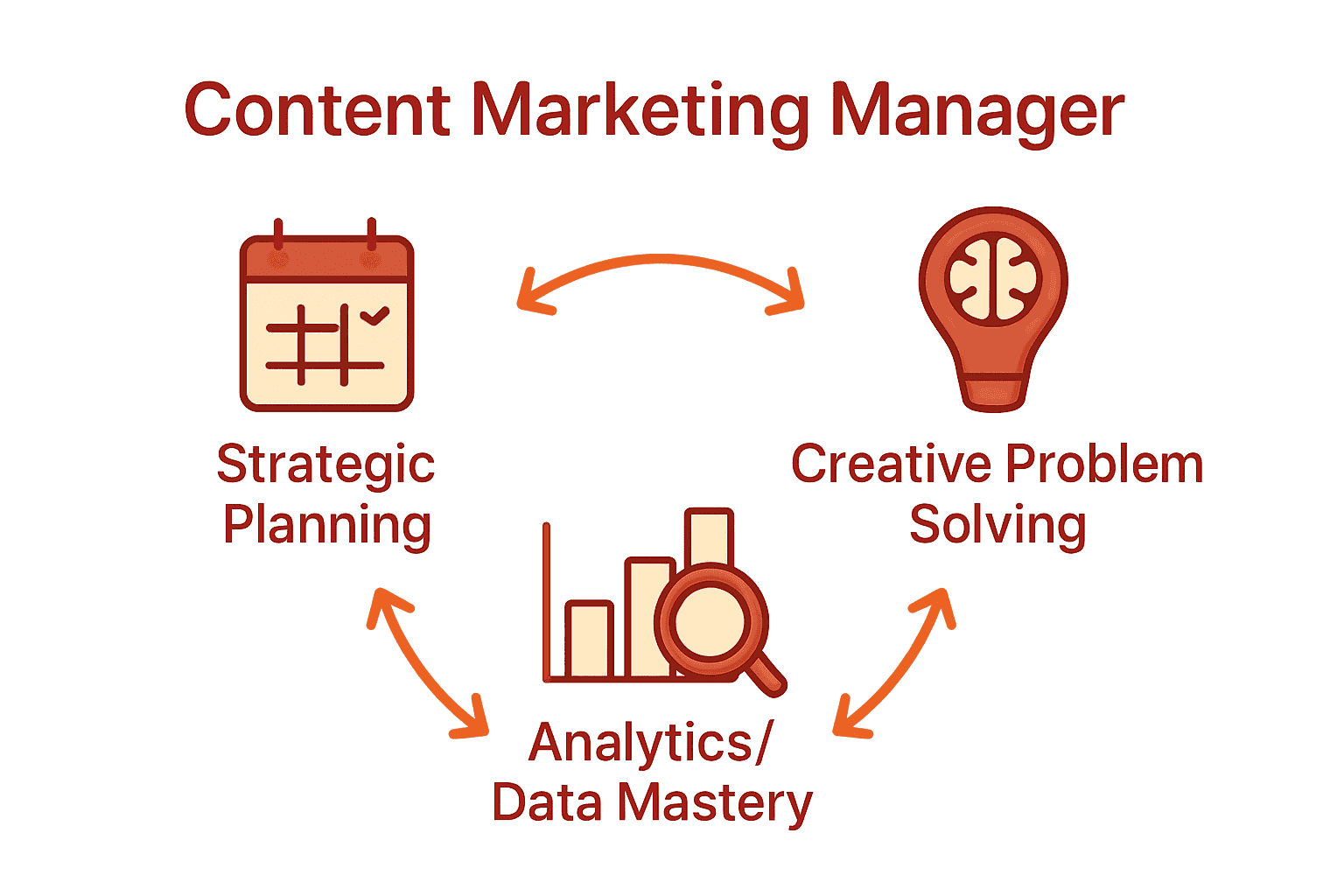 Content Marketing Manager

Strategic Planning

Creative Problem Solving

Analytics/ Data Mastery