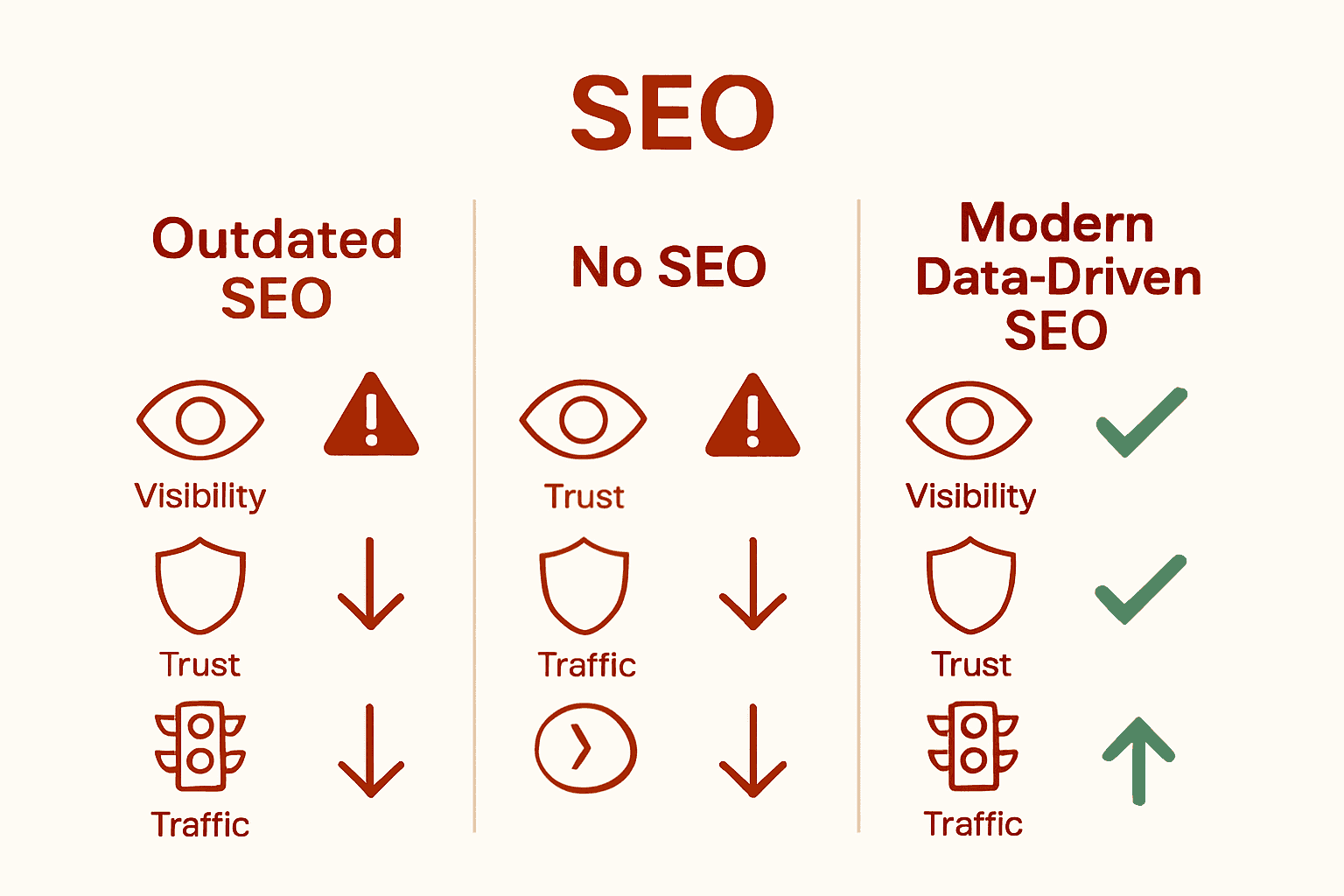 SEO

Outdated SEO

Visibility

Trust

Traffic

No SEO

Trust

Traffic

Modern Data-Driven SEO

Visibility

Trust

Traffic