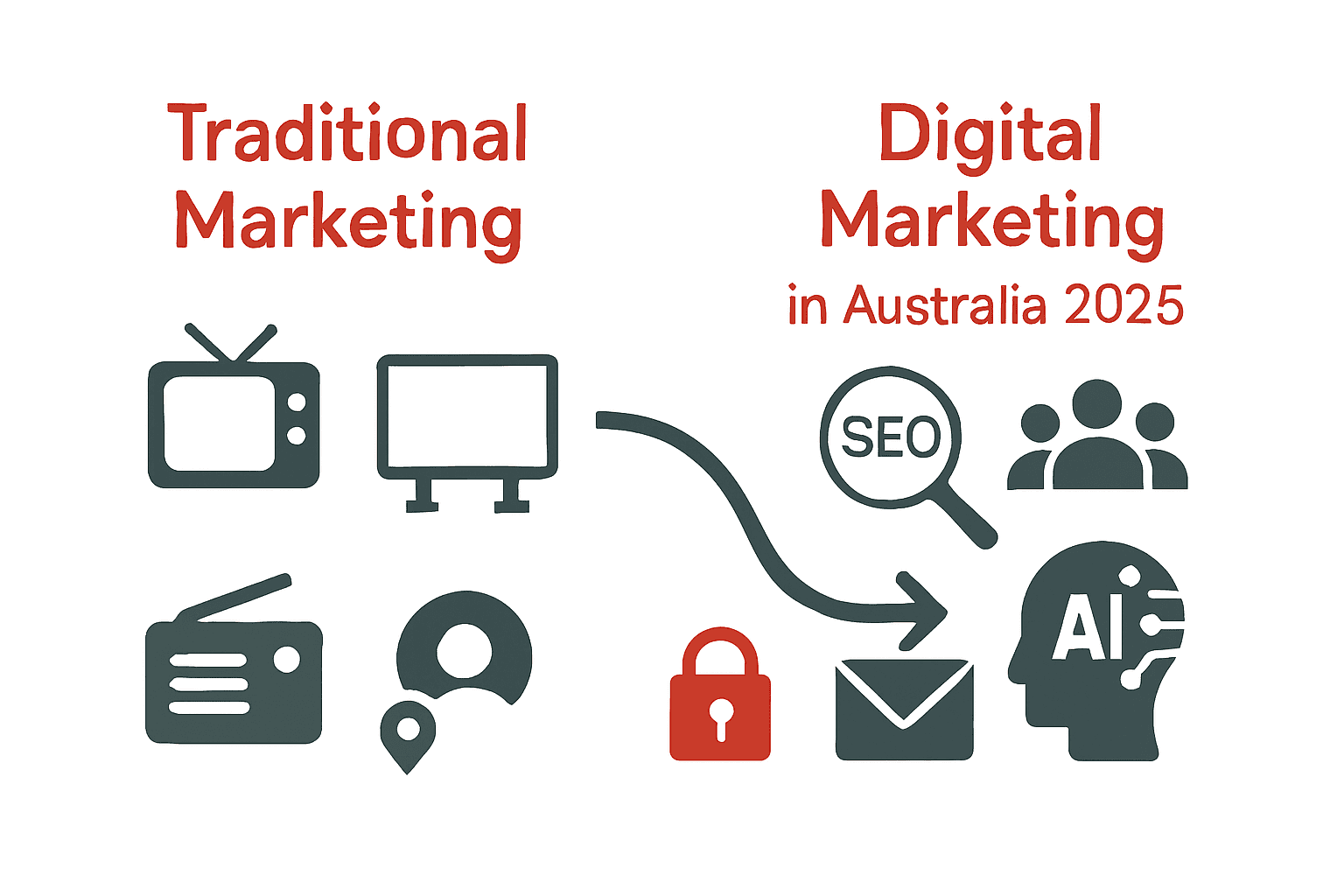 Traditional Marketing

Digital Marketing in Australia 2025

SEO

AI