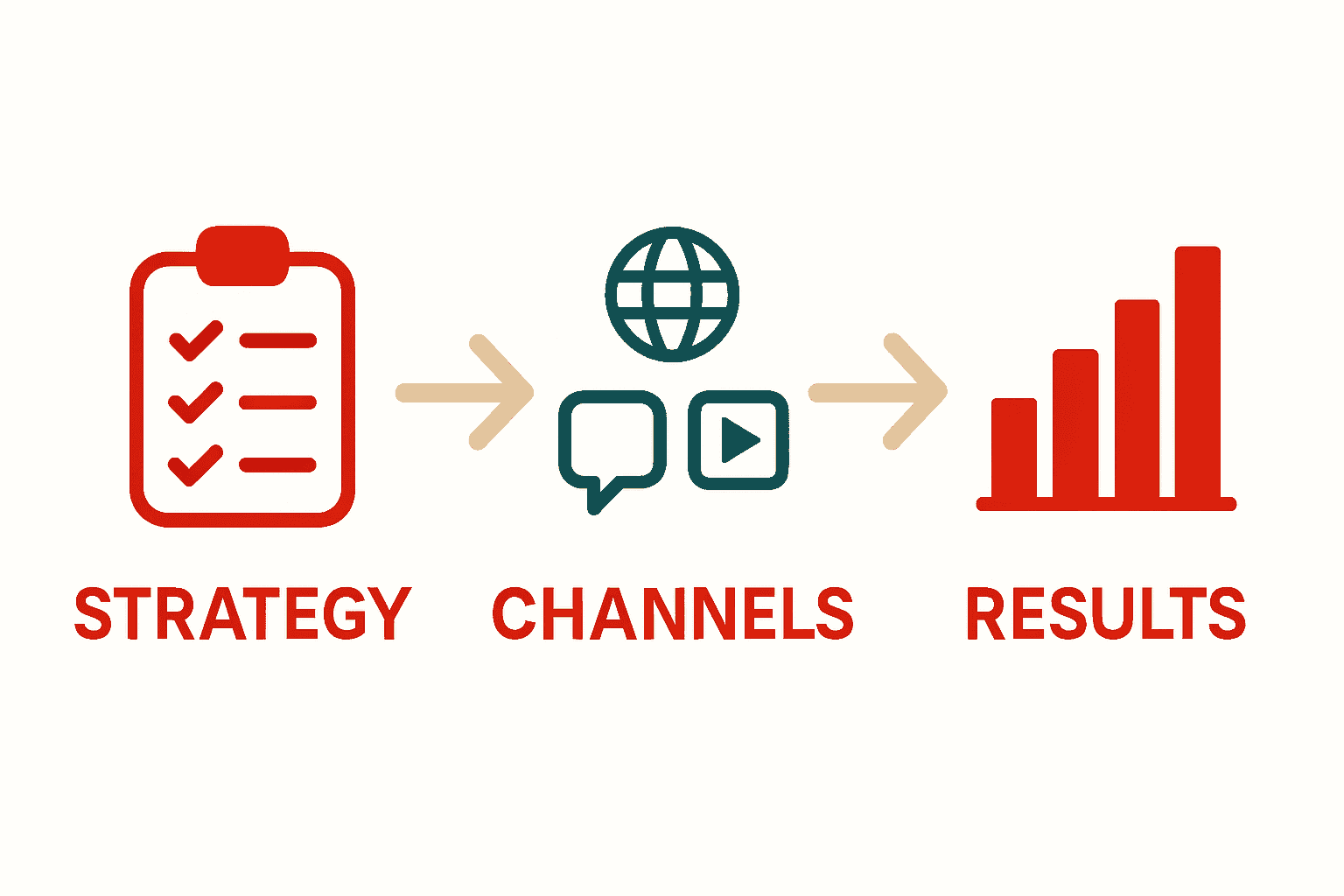 STRATEGY CHANNELS RESULTS