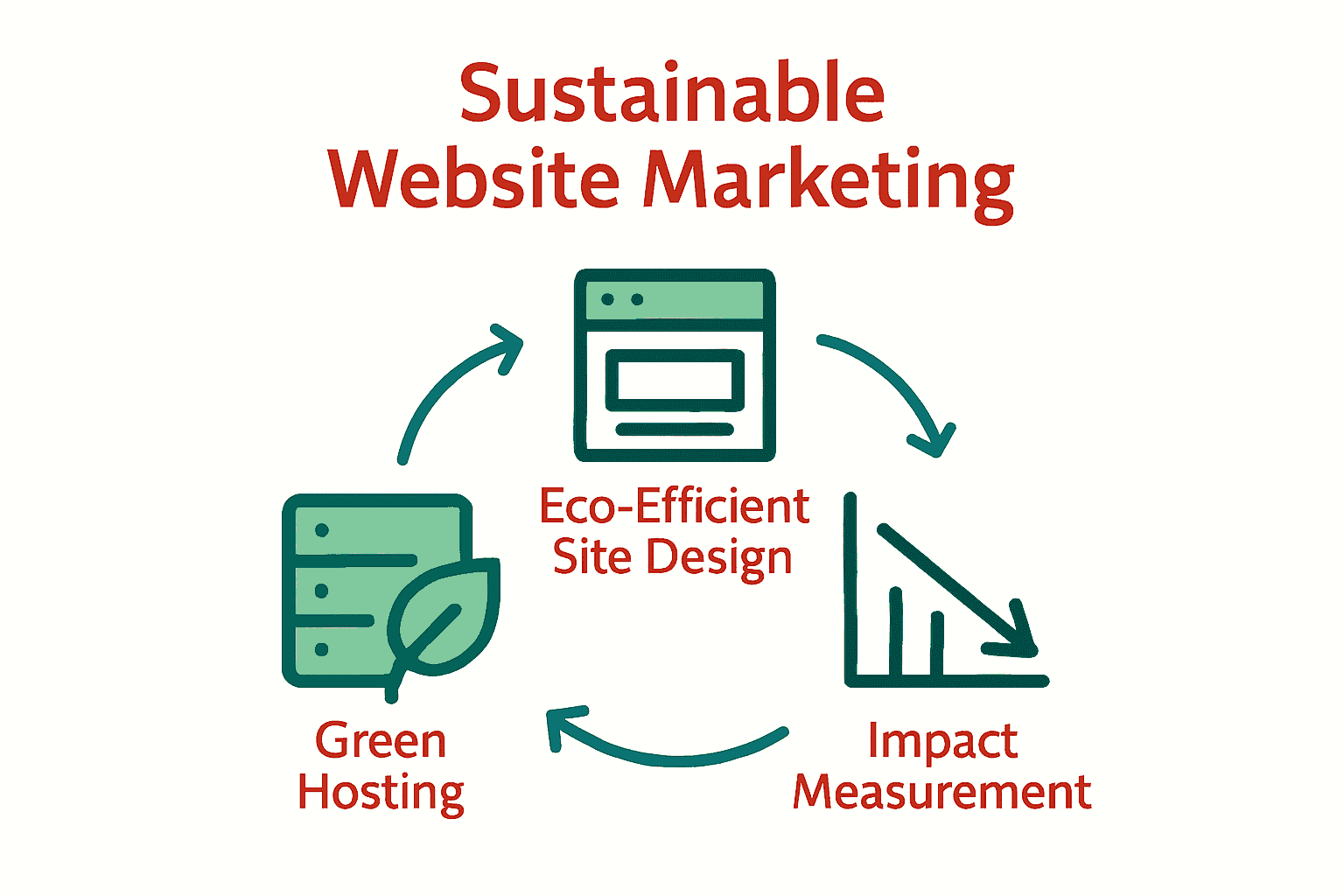 Sustainable Website Marketing

Eco-Efficient Site Design

Impact Measurement

Green Hosting