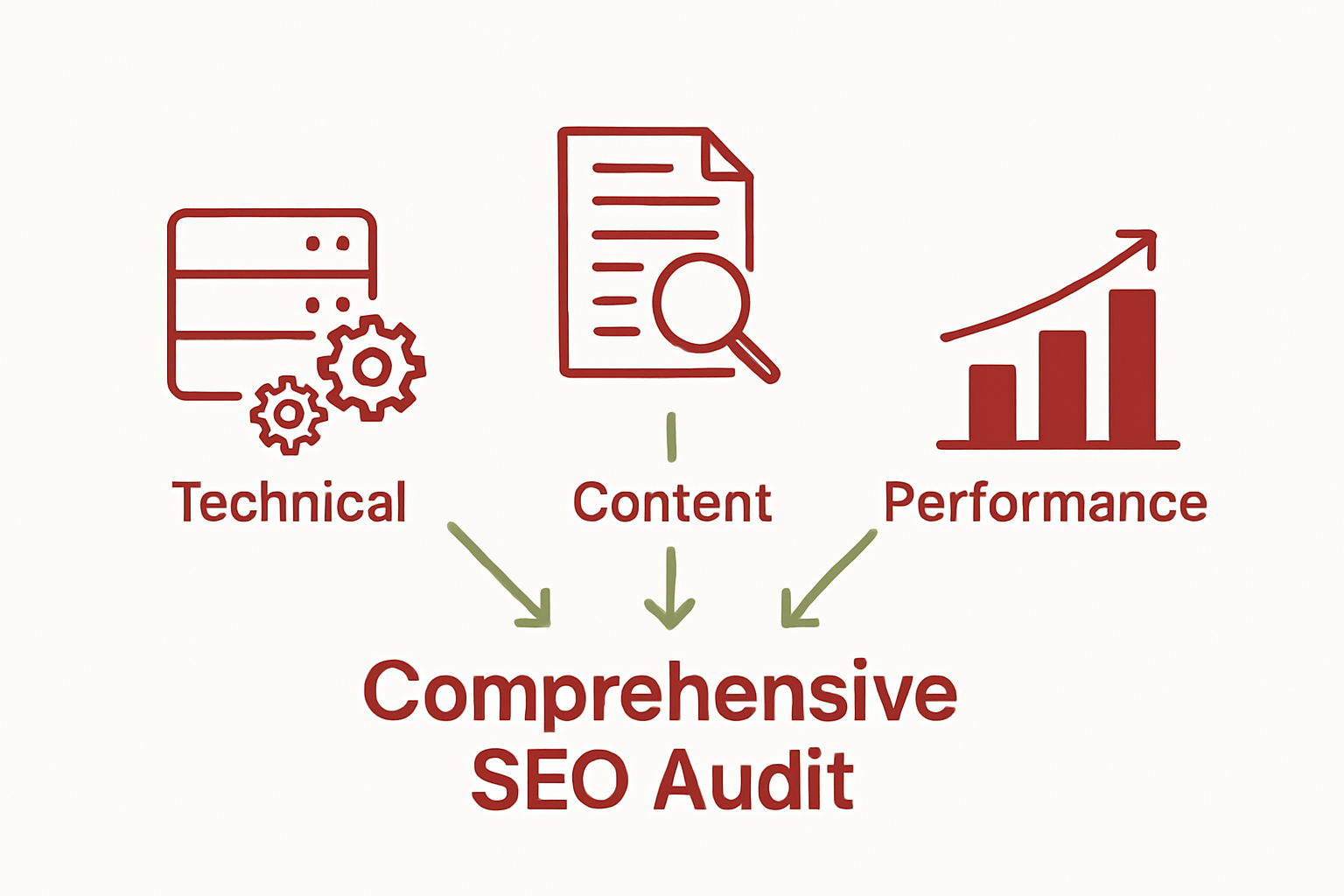 Technical
Content
Performance

Comprehensive SEO Audit