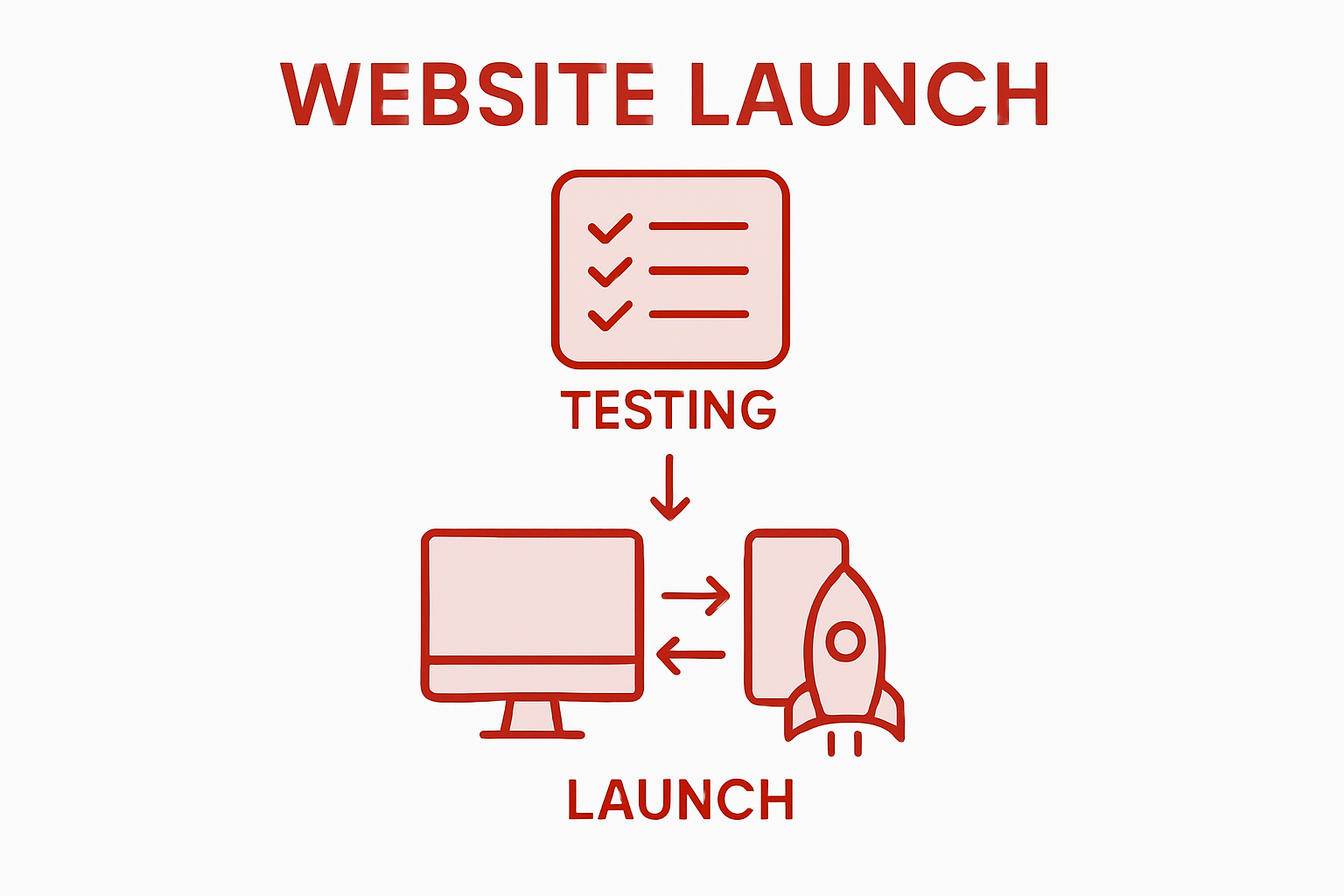 WEBSITE LAUNCH

TESTING

LAUNCH