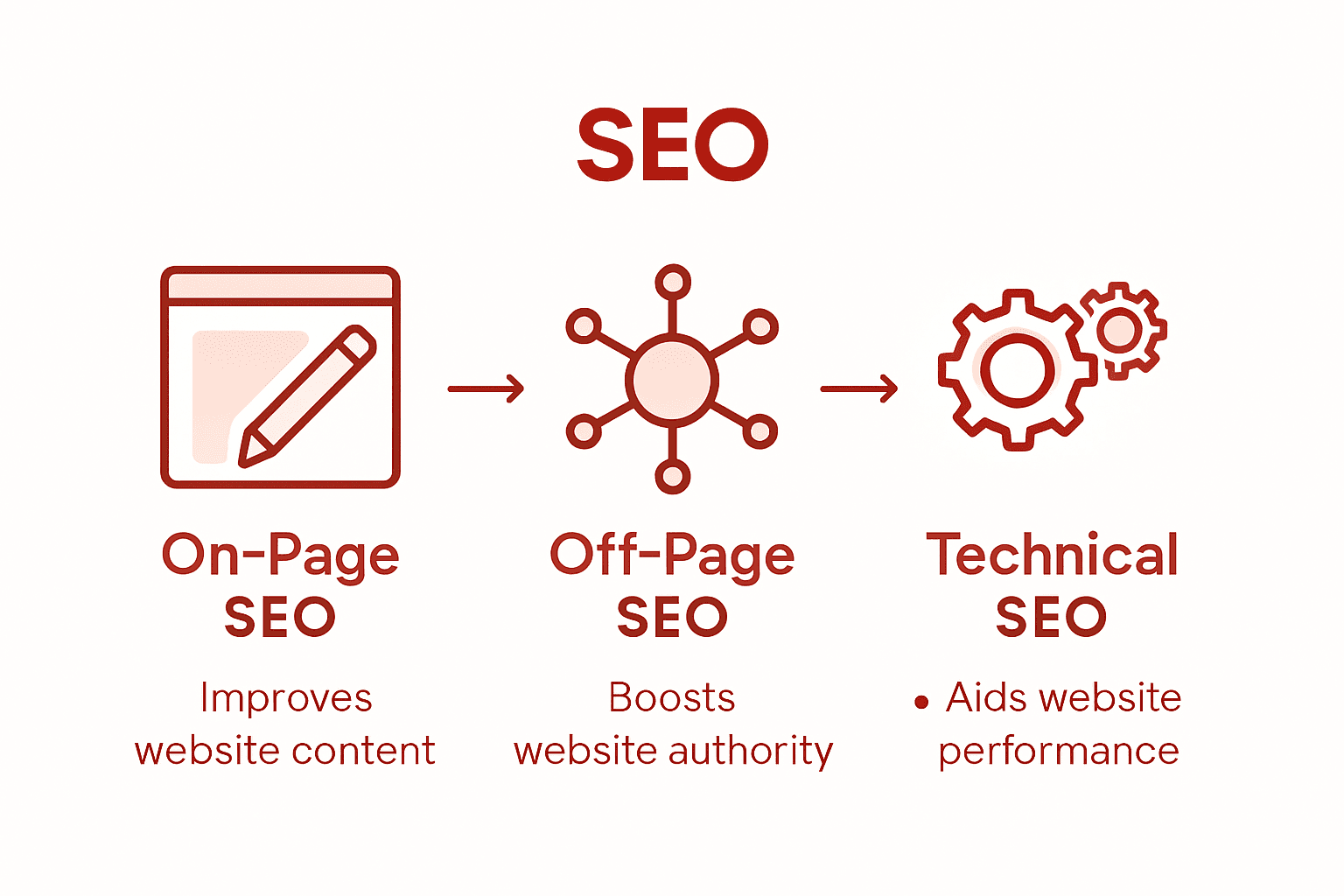 SEO

On-Page SEO

Improves website content

Off-Page SEO

Boosts website authority

Technical SEO

• Aids website performance