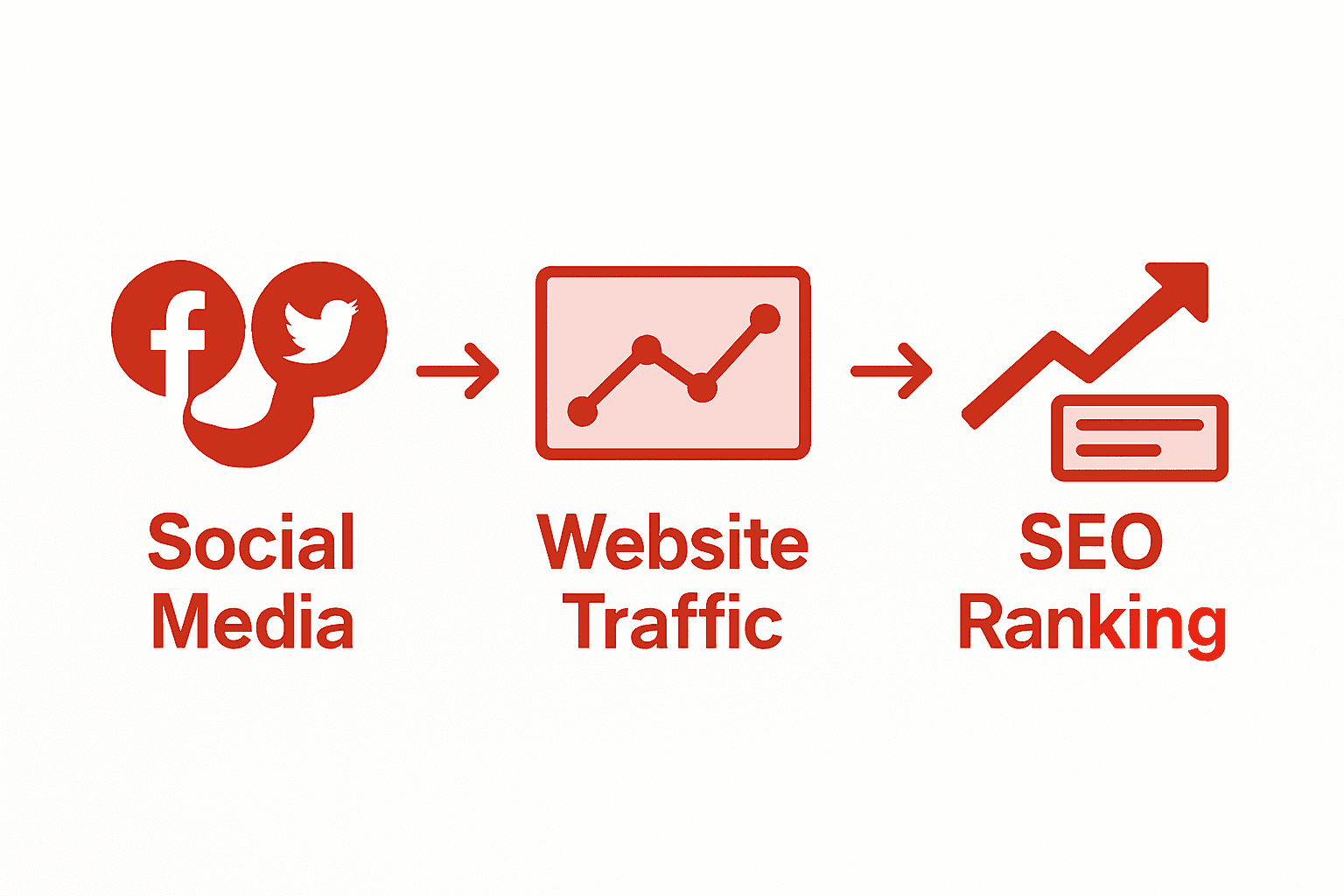 Social Media

Website Traffic

SEO Ranking