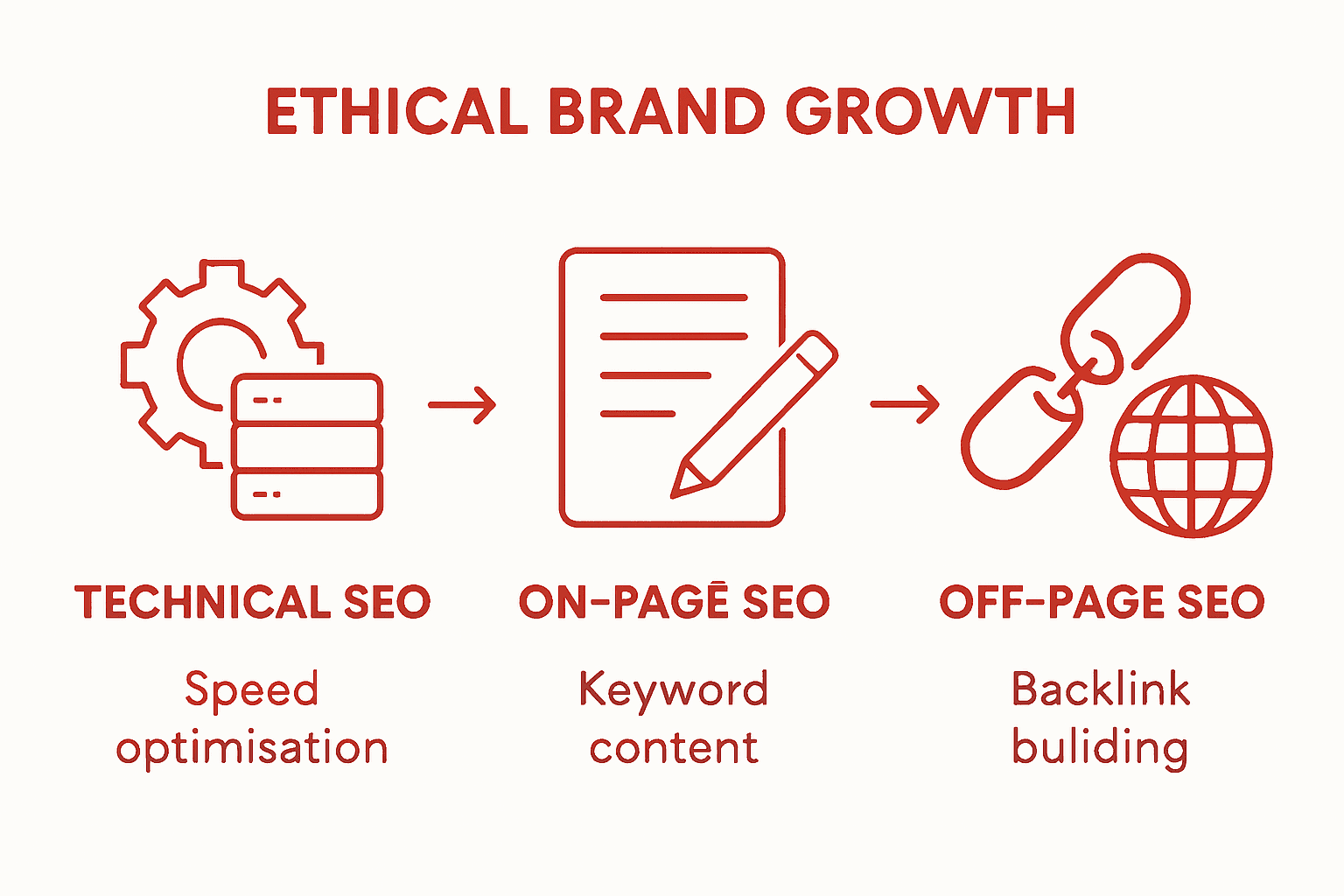 ETHICAL BRAND GROWTH

TECHNICAL SEO

Speed optimisation

ON-PAGĒ SEO

Keyword content

OFF-PAGE SEO

Backlink buliding