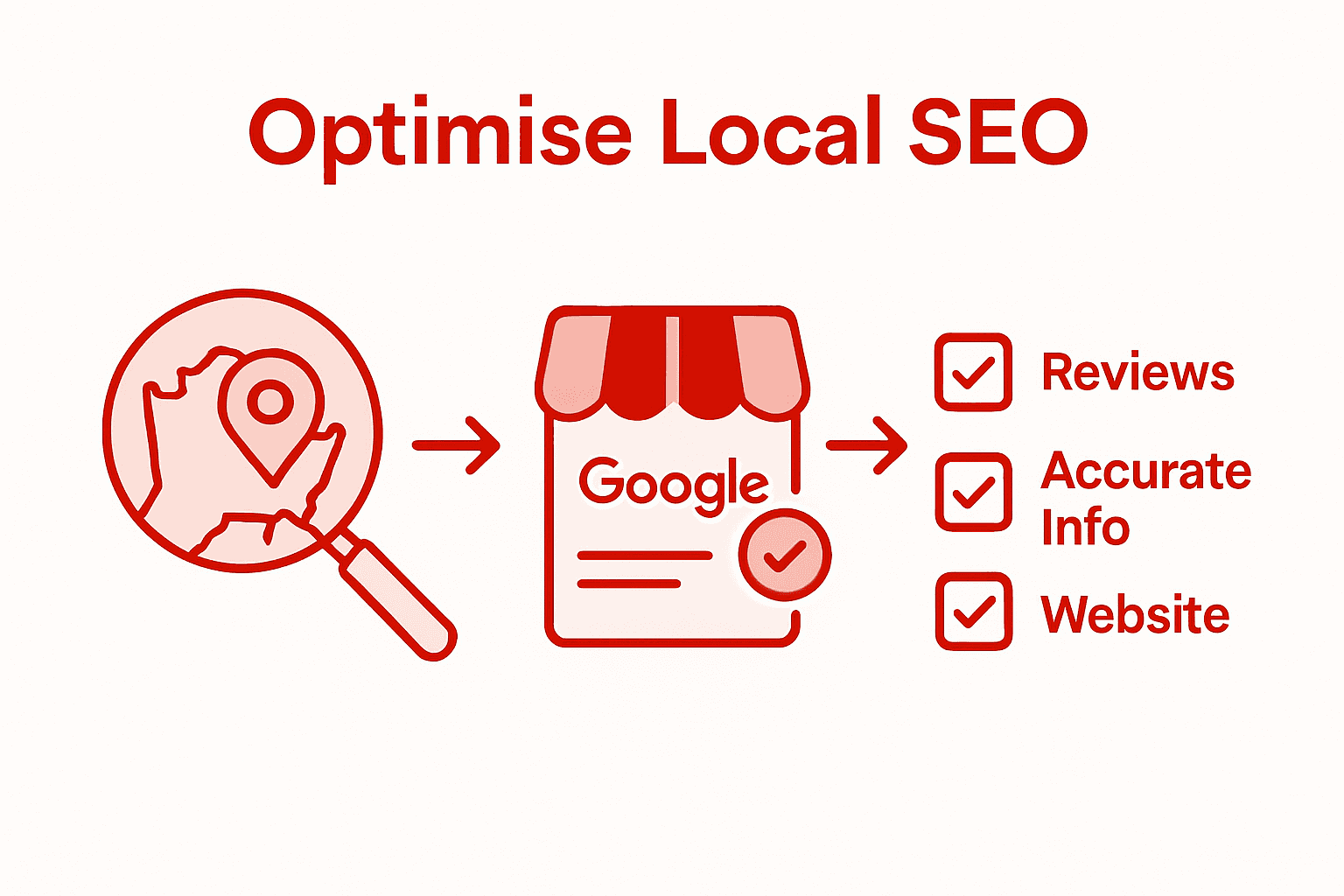 Optimise Local SEO

Google

Reviews

Accurate Info

Website