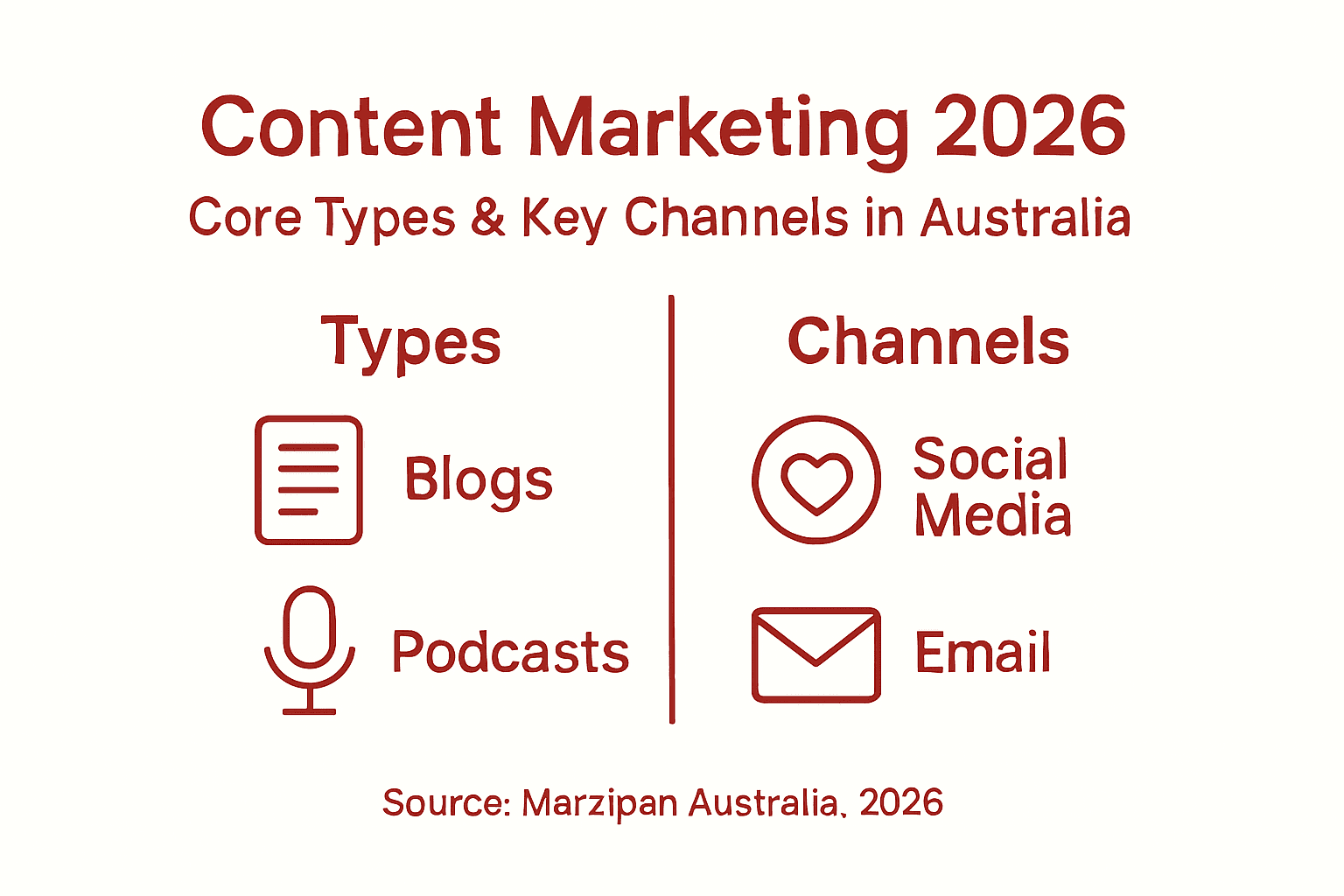 Content Marketing 2026
Core Types & Key Channels in Australia

Types

Blogs

Podcasts

Channels

Social Media

Email

Source: Marzipan Australia, 2026