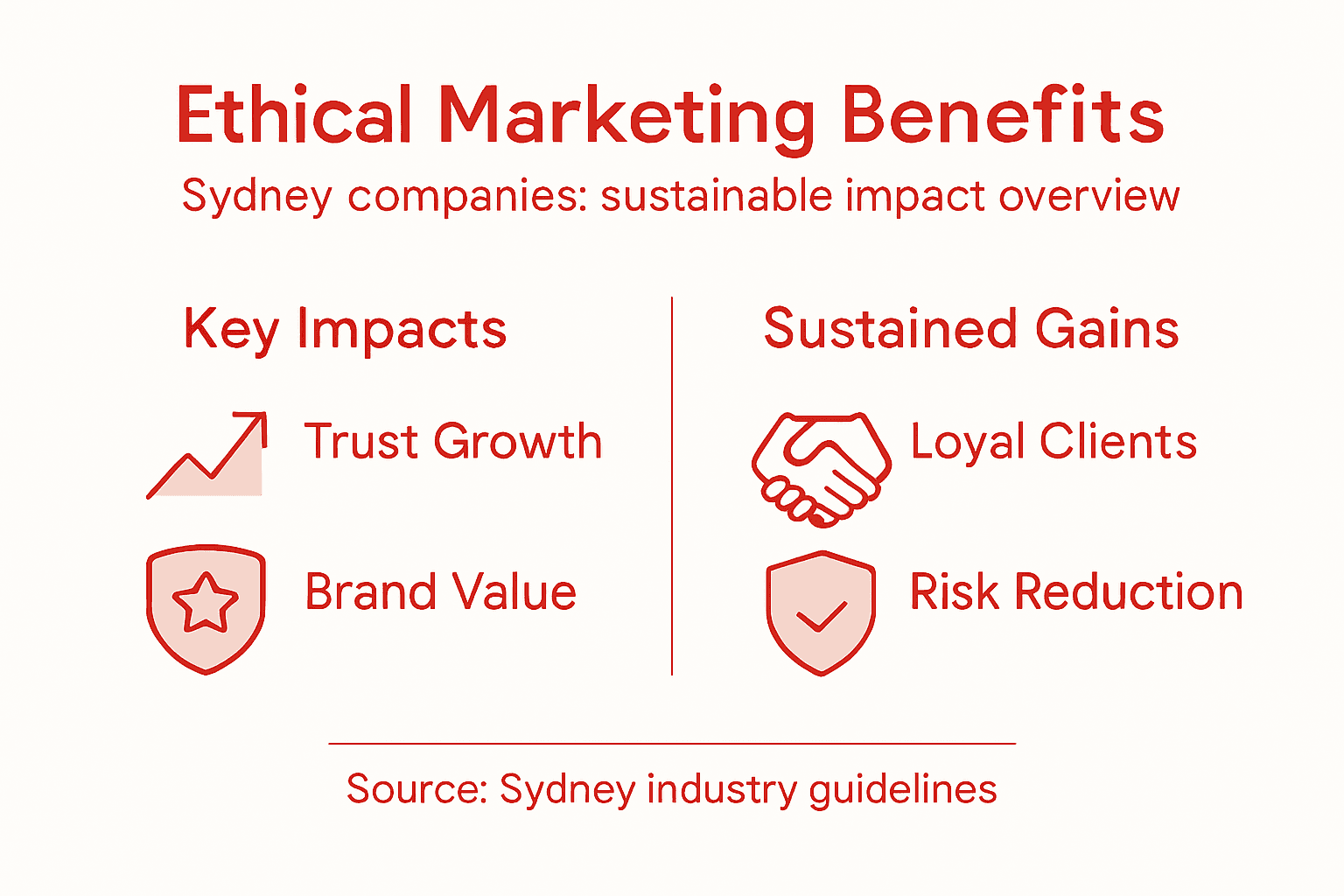 Ethical Marketing Benefits
Sydney companies: sustainable impact overview

Key Impacts

Trust Growth

Brand Value

Sustained Gains

Loyal Clients

Risk Reduction

Source: Sydney industry guidelines