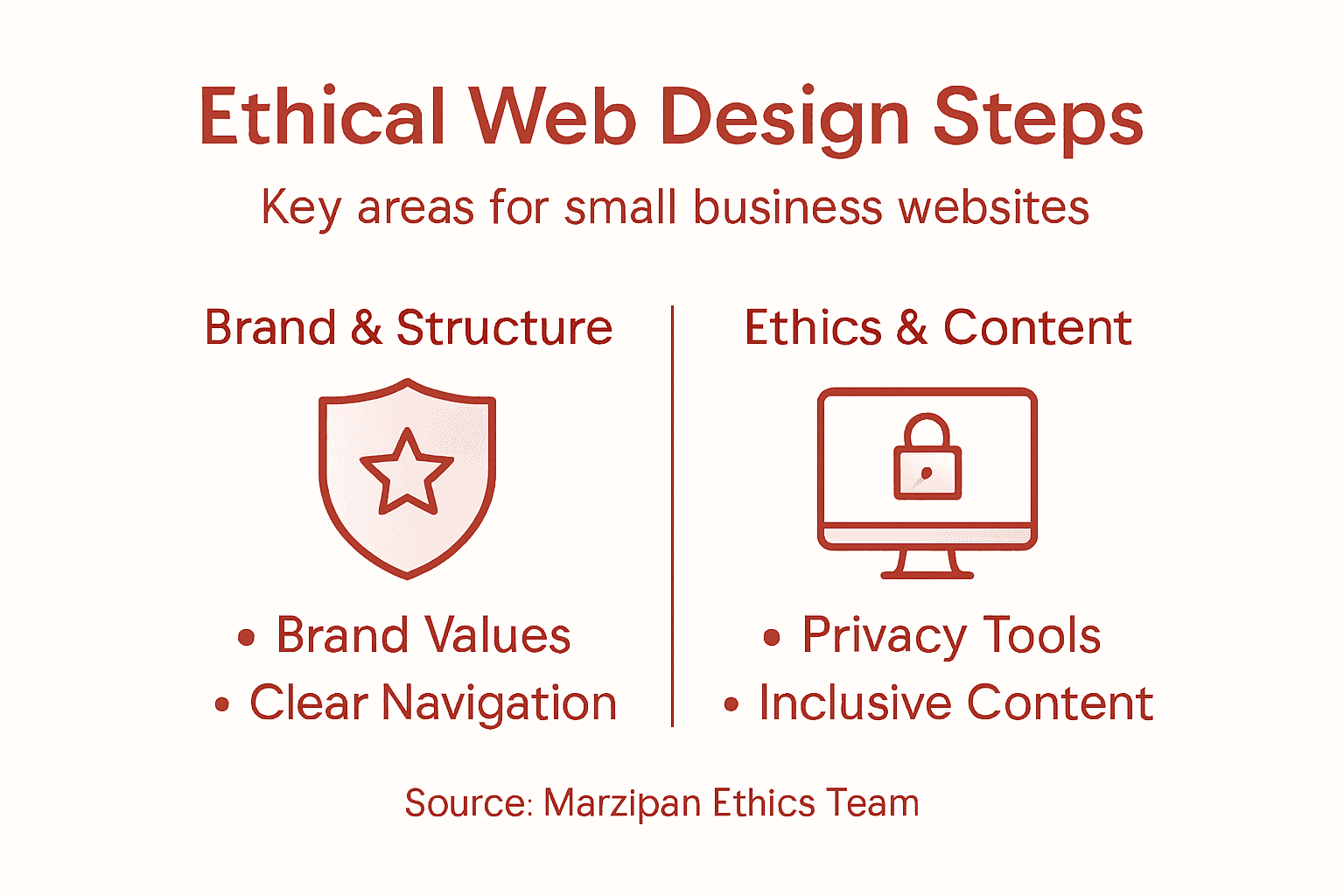 Ethical Web Design Steps

Key areas for small business websites

Brand & Structure

• Brand Values
• Clear Navigation

Ethics & Content

• Privacy Tools
• Inclusive Content

Source: Marzipan Ethics Team