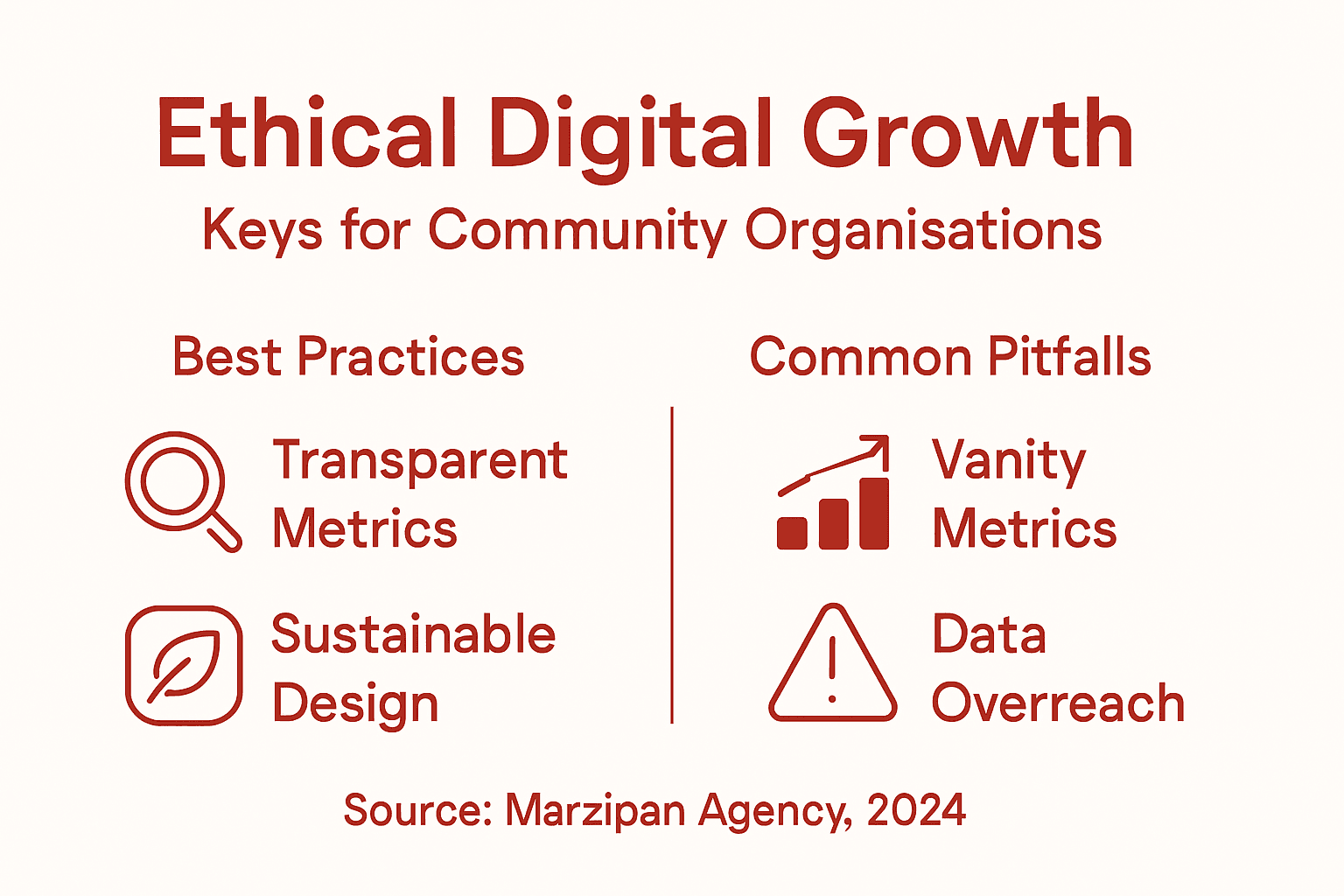 Ethical Digital Growth

Keys for Community Organisations

Best Practices

Transparent Metrics

Sustainable Design

Common Pitfalls

Vanity Metrics

Data Overreach

Source: Marzipan Agency, 2024