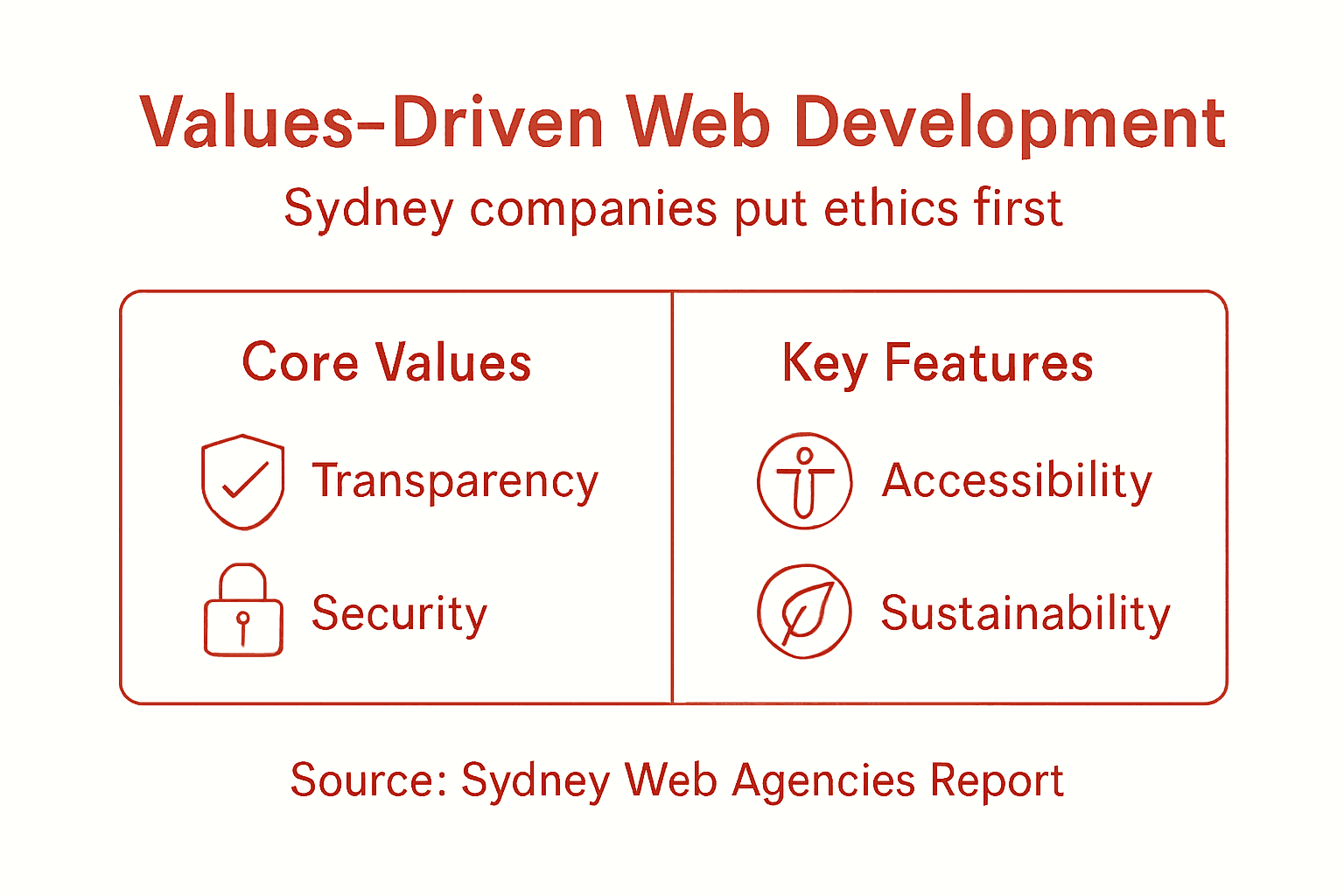 Values-Driven Web Development

Sydney companies put ethics first

Core Values

Transparency

Security

Key Features

Accessibility

Sustainability

Source: Sydney Web Agencies Report