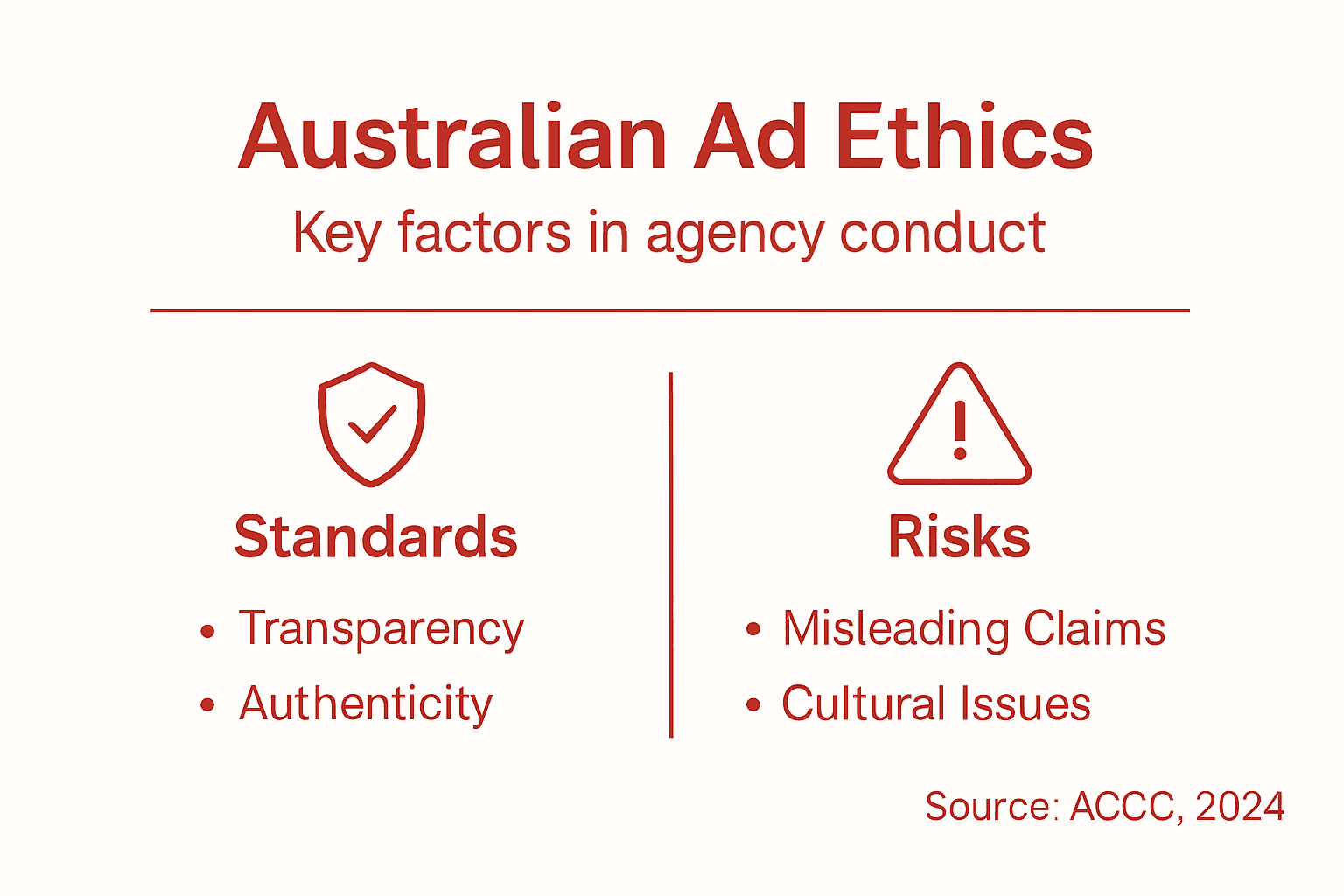 Australian Ad Ethics
Key factors in agency conduct

Standards
• Transparency
• Authenticity

Risks
• Misleading Claims
• Cultural Issues

Source: ACCC, 2024