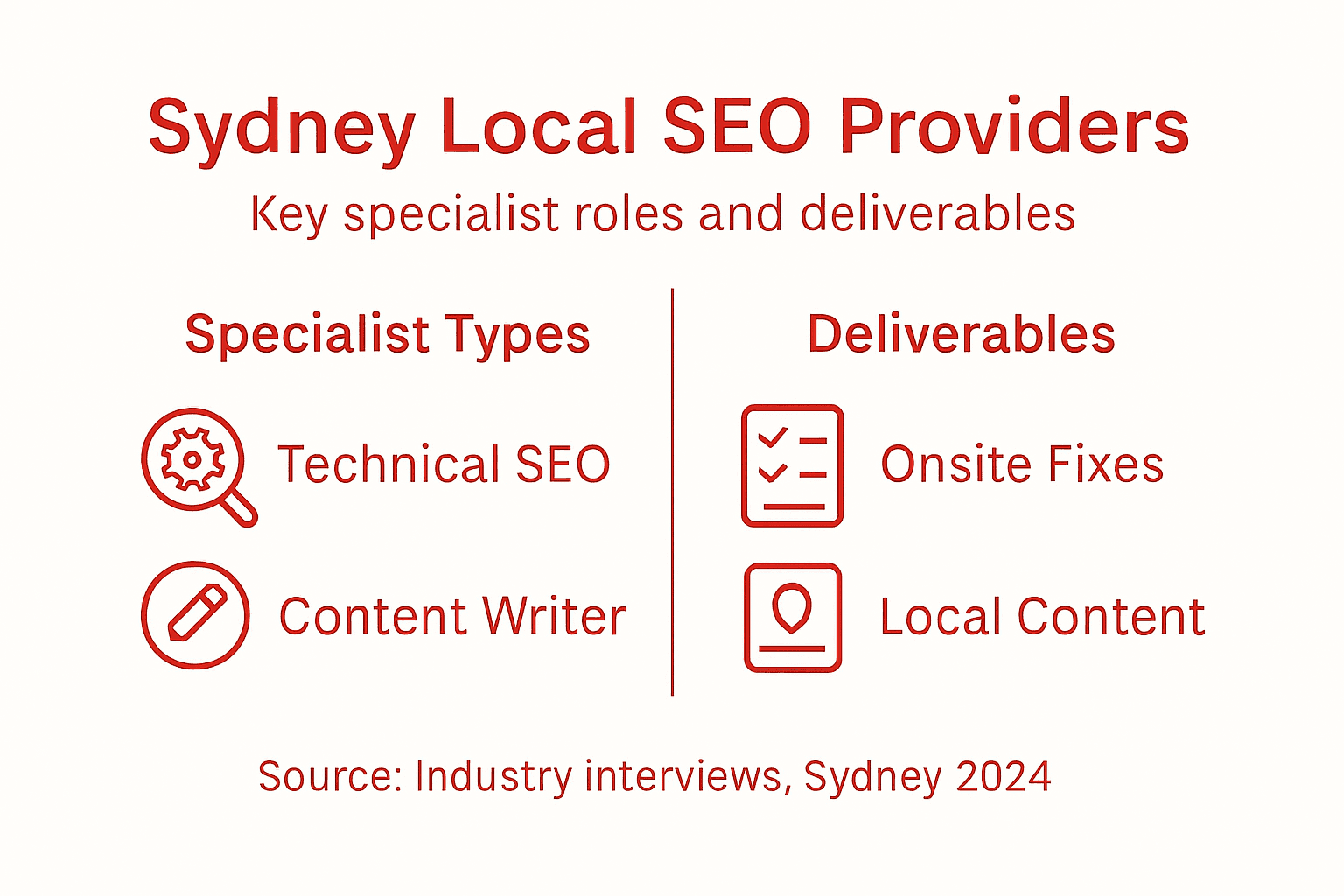 Sydney Local SEO Providers

Key specialist roles and deliverables

Specialist Types

Technical SEO

Content Writer

Deliverables

Onsite Fixes

Local Content

Source: Industry interviews, Sydney 2024