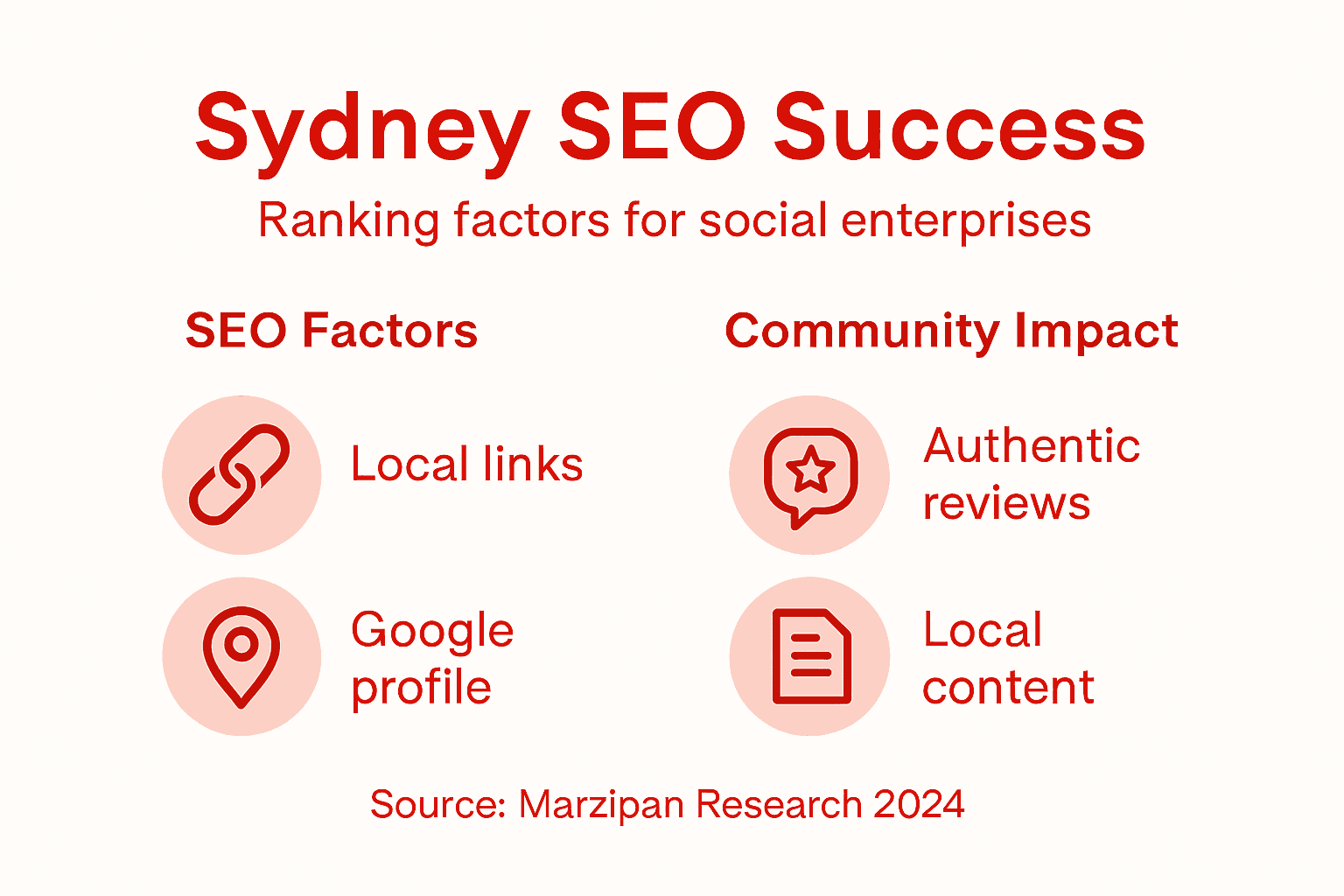 Sydney SEO Success

Ranking factors for social enterprises

SEO Factors

Local links

Google profile

Community Impact

Authentic reviews

Local content

Source: Marzipan Research 2024