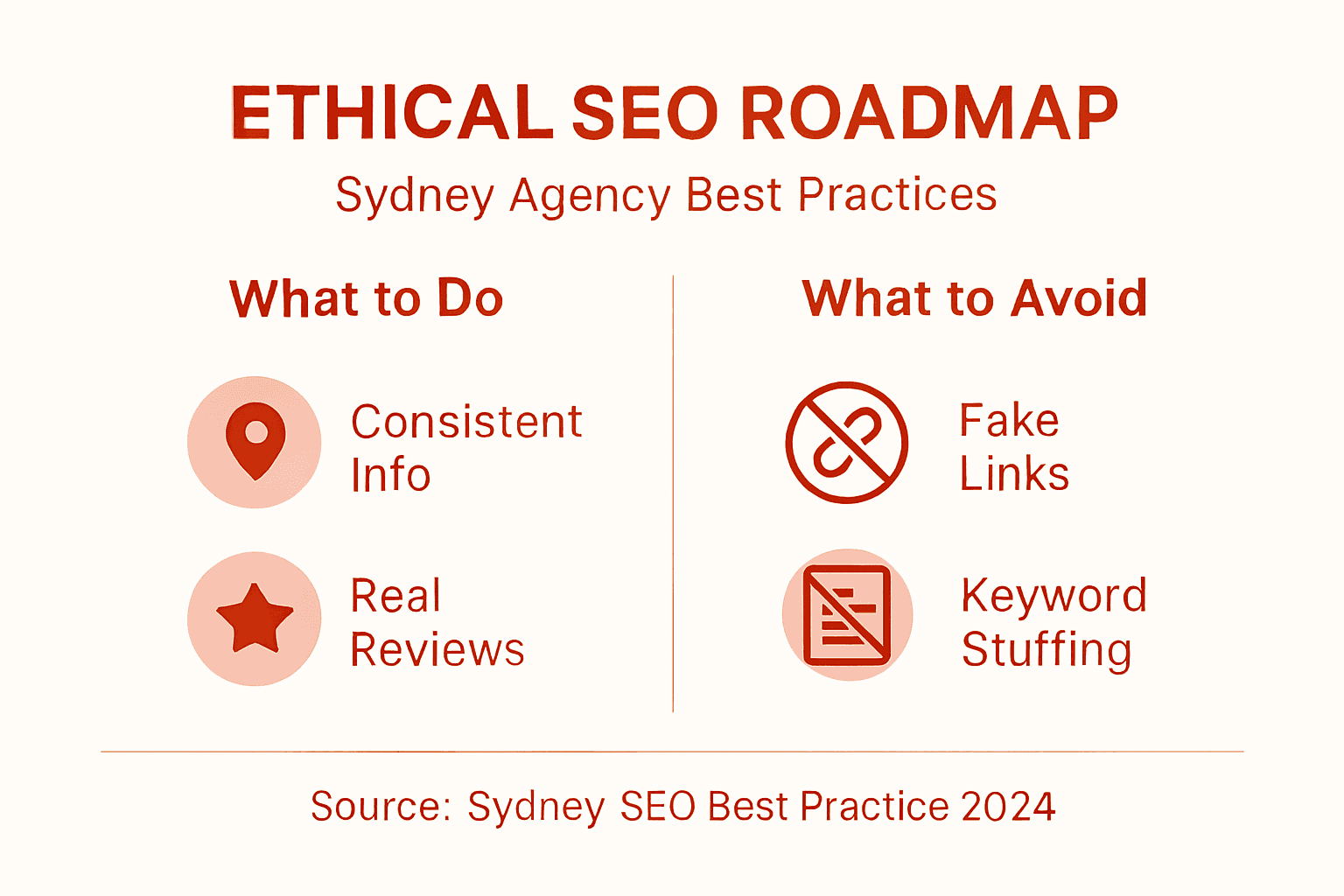 ETHICAL SEO ROADMAP

Sydney Agency Best Practices

What to Do

Consistent Info

Real Reviews

What to Avoid

Fake Links

Keyword Stuffing

Source: Sydney SEO Best Practice 2024