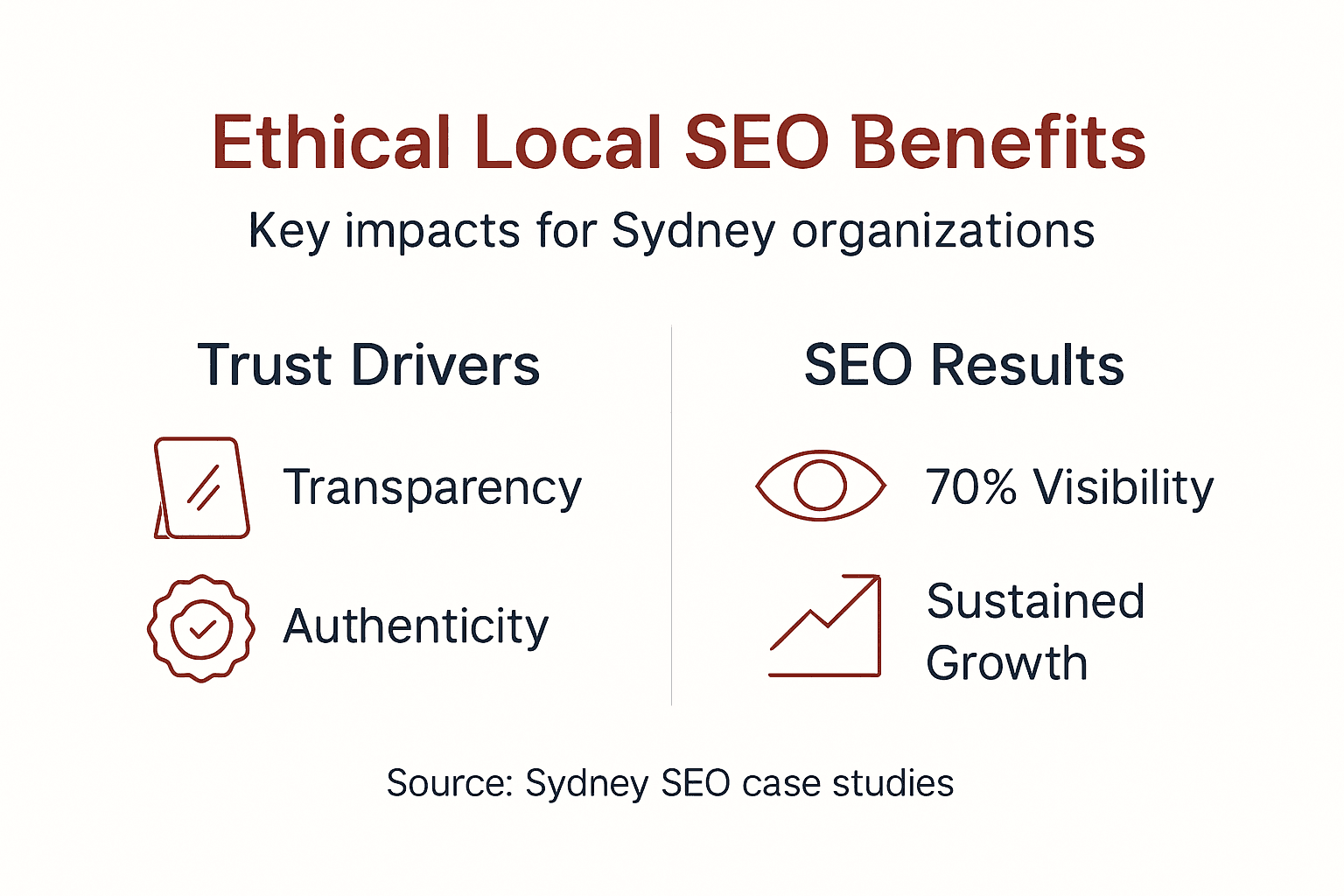 Ethical Local SEO Benefits

Key impacts for Sydney organizations

Trust Drivers

Transparency

Authenticity

SEO Results

70% Visibility

Sustained Growth

Source: Sydney SEO case studies