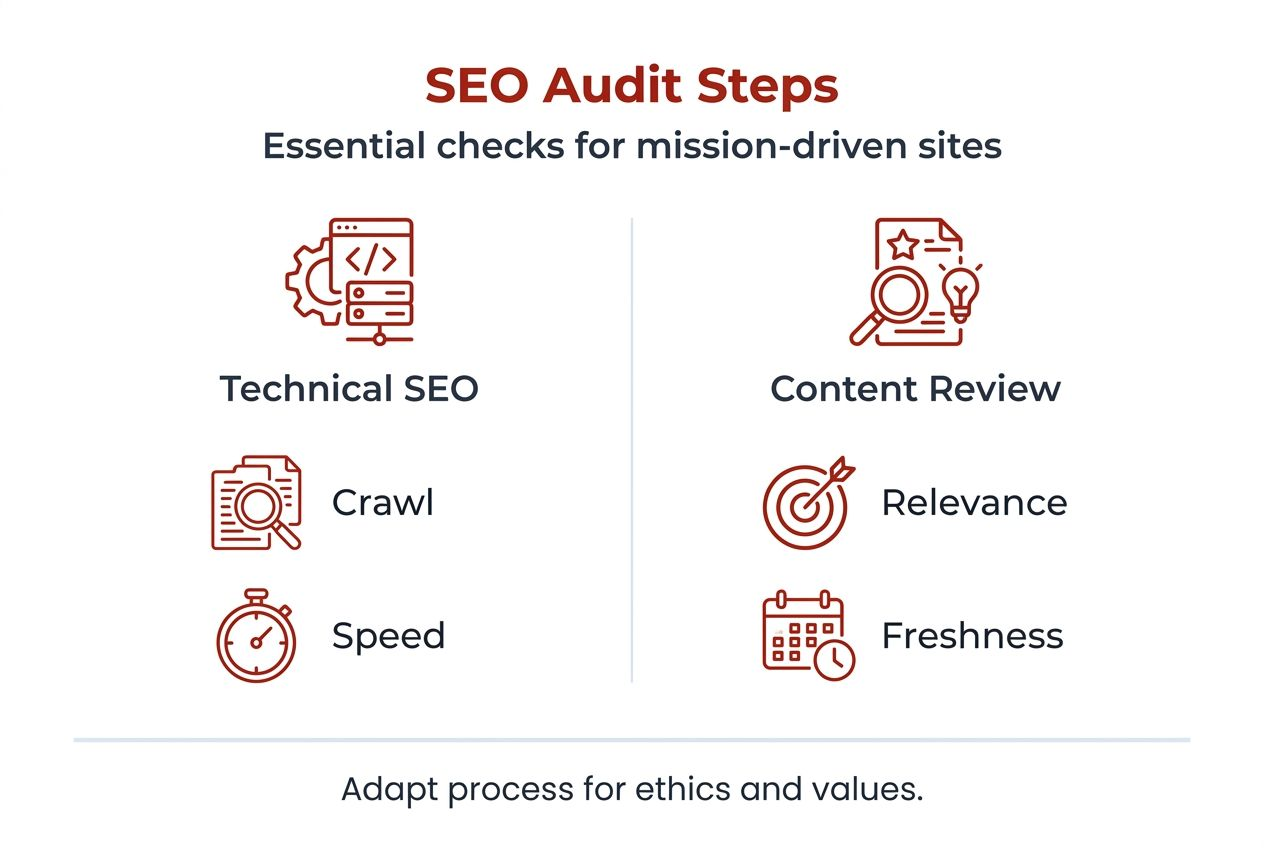 SEO Audit Steps

Essential checks for mission-driven sites

Technical SEO

Crawl

Speed

Content Review

Relevance

Freshness

Adapt process for ethics and values.