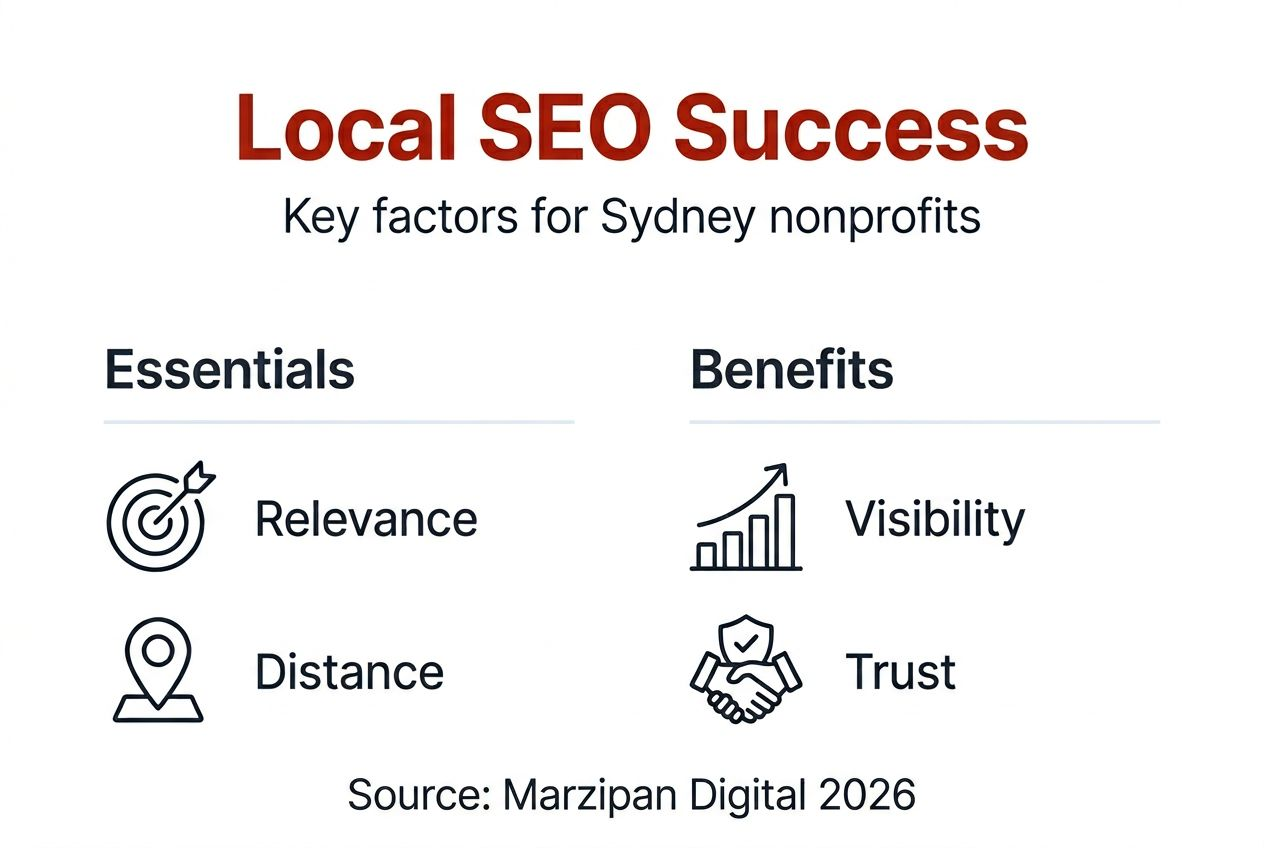 Local SEO Success

Key factors for Sydney nonprofits

Essentials

Relevance

Distance

Benefits

Visibility

Trust

Source: Marzipan Digital 2026