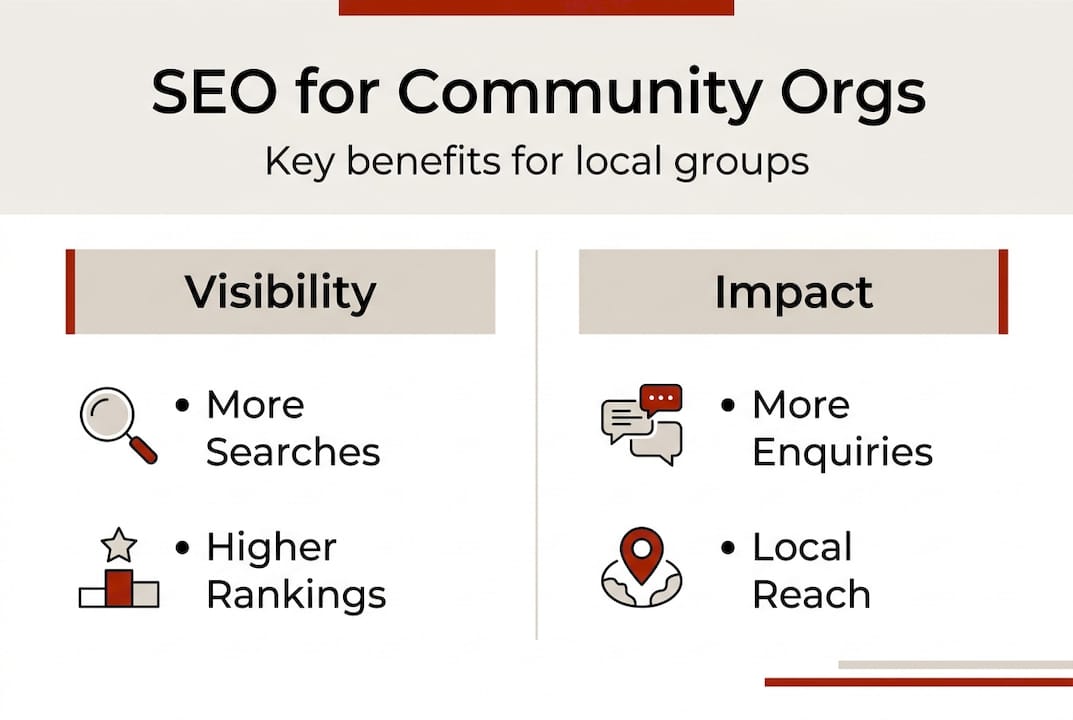 SEO for Community Orgs

Key benefits for local groups

Visibility

• More Searches

• Higher Rankings

Impact

• More Enquiries

• Local Reach