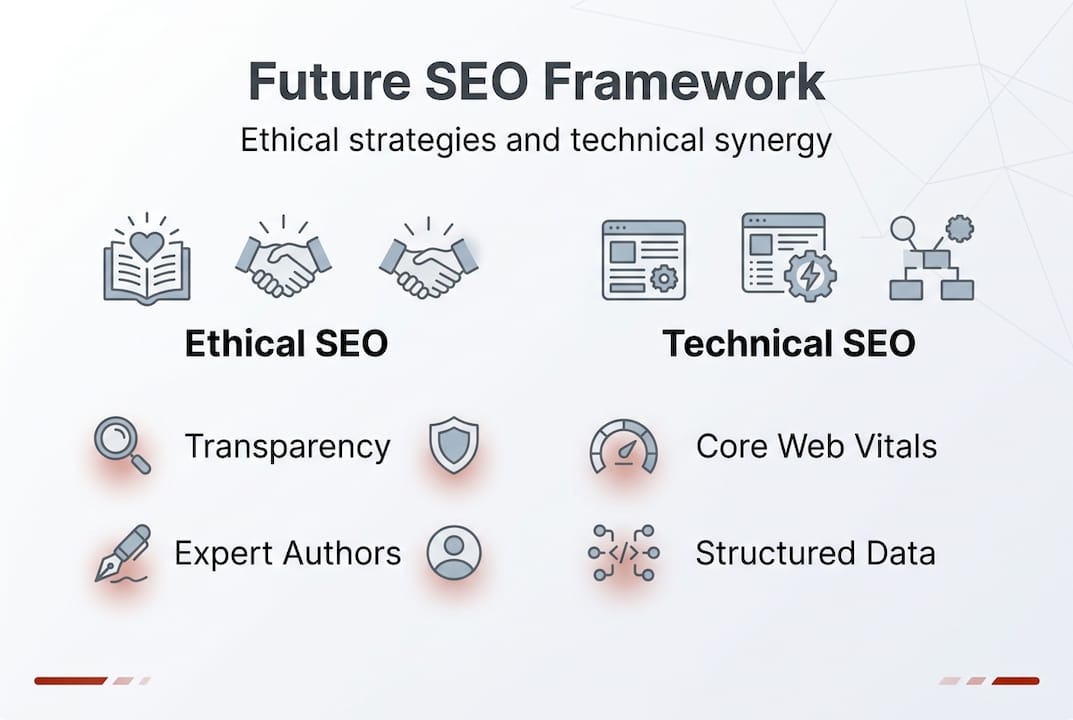 Future SEO Framework

Ethical strategies and technical synergy

Ethical SEO

Transparency

Expert Authors

Technical SEO

Core Web Vitals

Structured Data