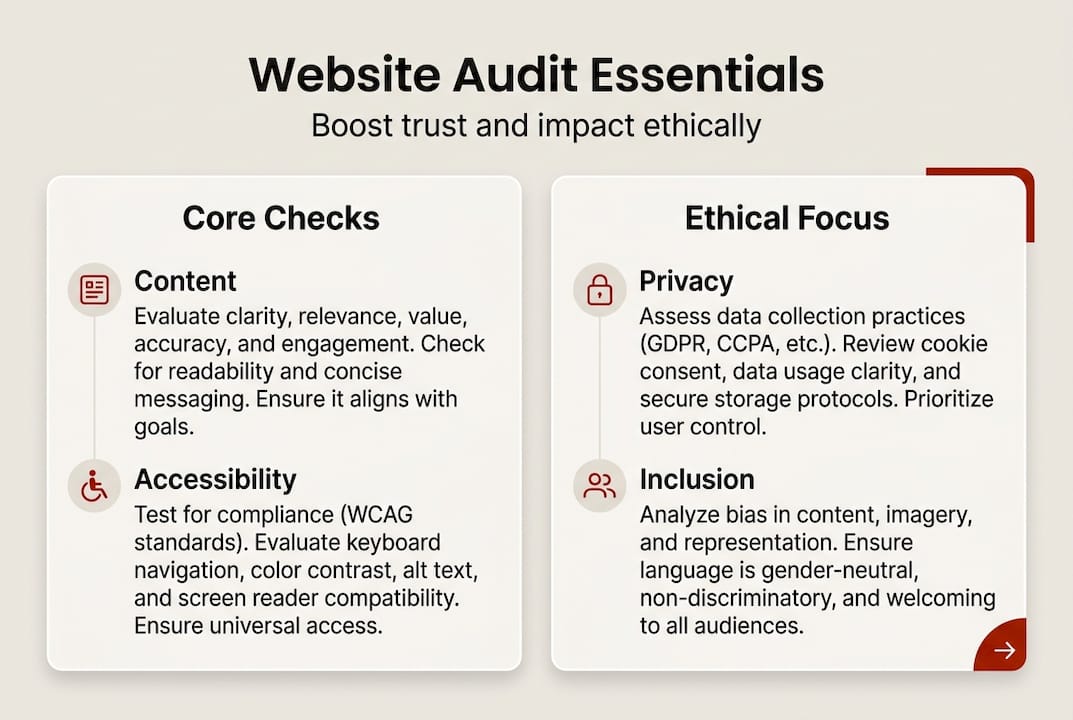 Website Audit Essentials

Boost trust and impact ethically

Core Checks

Content

Evaluate clarity, relevance, value, accuracy, and engagement. Check for readability and concise messaging. Ensure it aligns with goals.

Accessibility

Test for compliance (WCAG standards). Evaluate keyboard navigation, color contrast, alt text, and screen reader compatibility. Ensure universal access.

Ethical Focus

Privacy

Assess data collection practices (GDPR, CCPA, etc.). Review cookie consent, data usage clarity, and secure storage protocols. Prioritize user control.

Inclusion

Analyze bias in content, imagery, and representation. Ensure language is gender-neutral, non-discriminatory, and welcoming to all audiences.