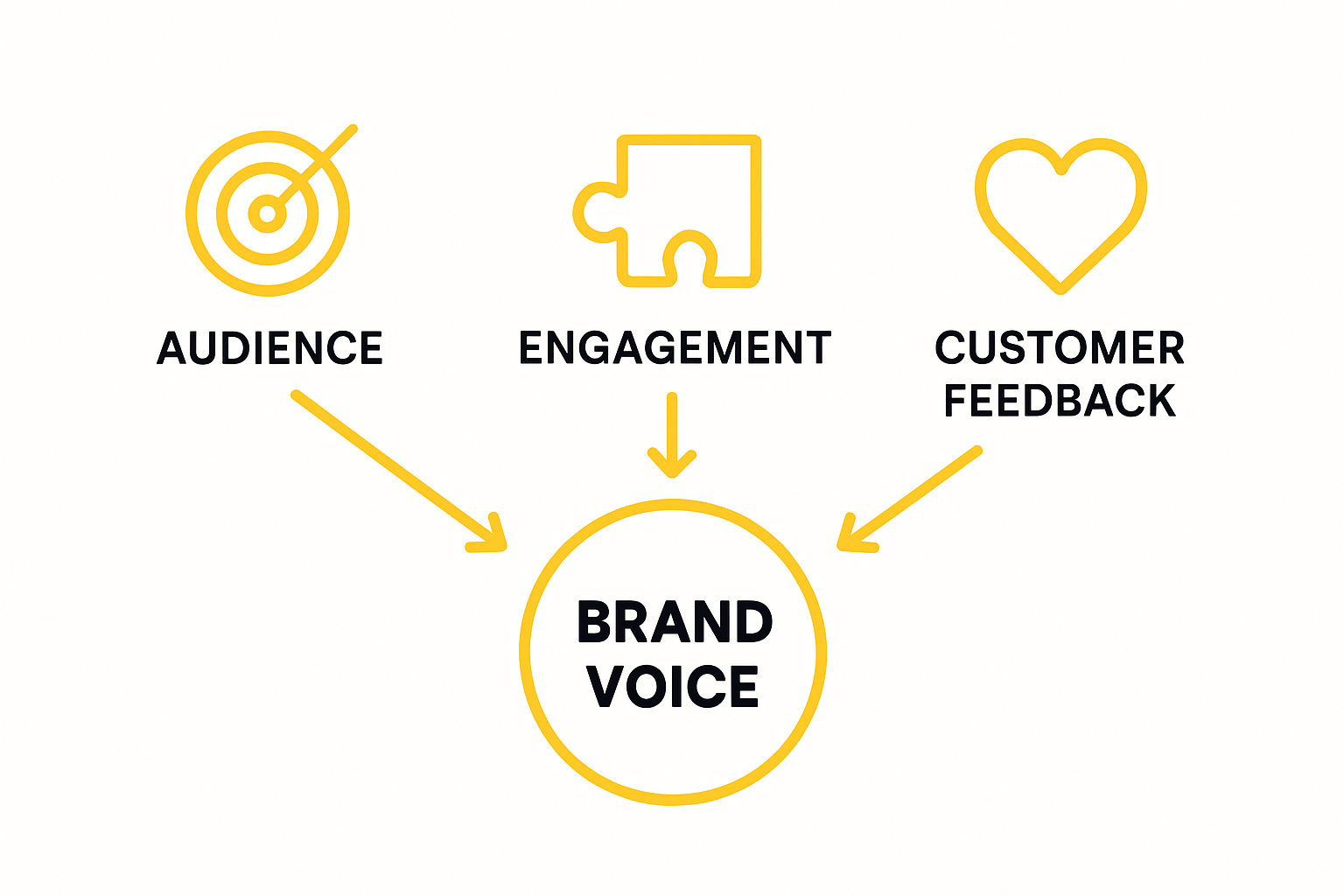 AUDIENCE

ENGAGEMENT

CUSTOMER FEEDBACK

BRAND VOICE