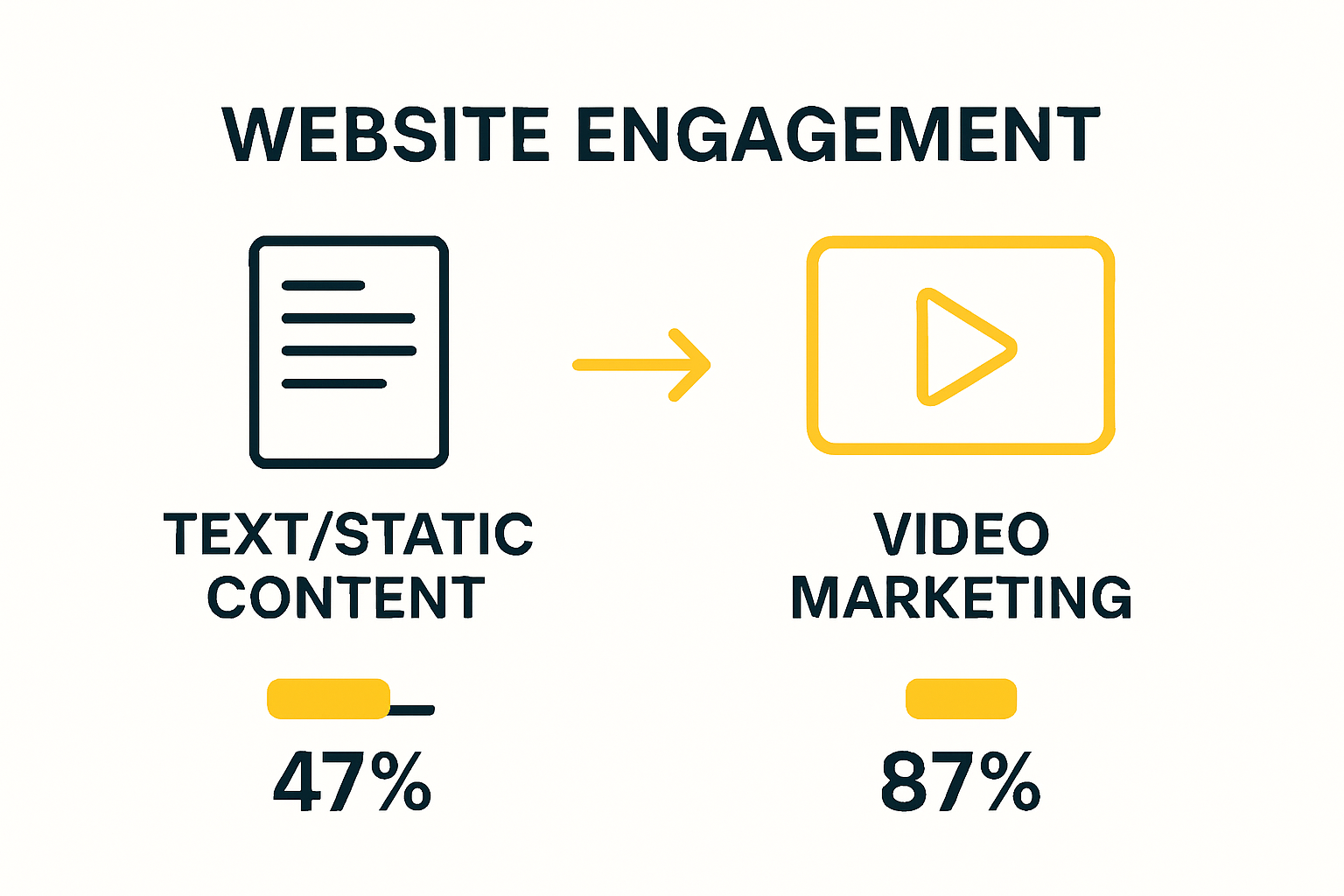 WEBSITE ENGAGEMENT

TEXT/STATIC CONTENT

47%

VIDEO MARKETING

87%