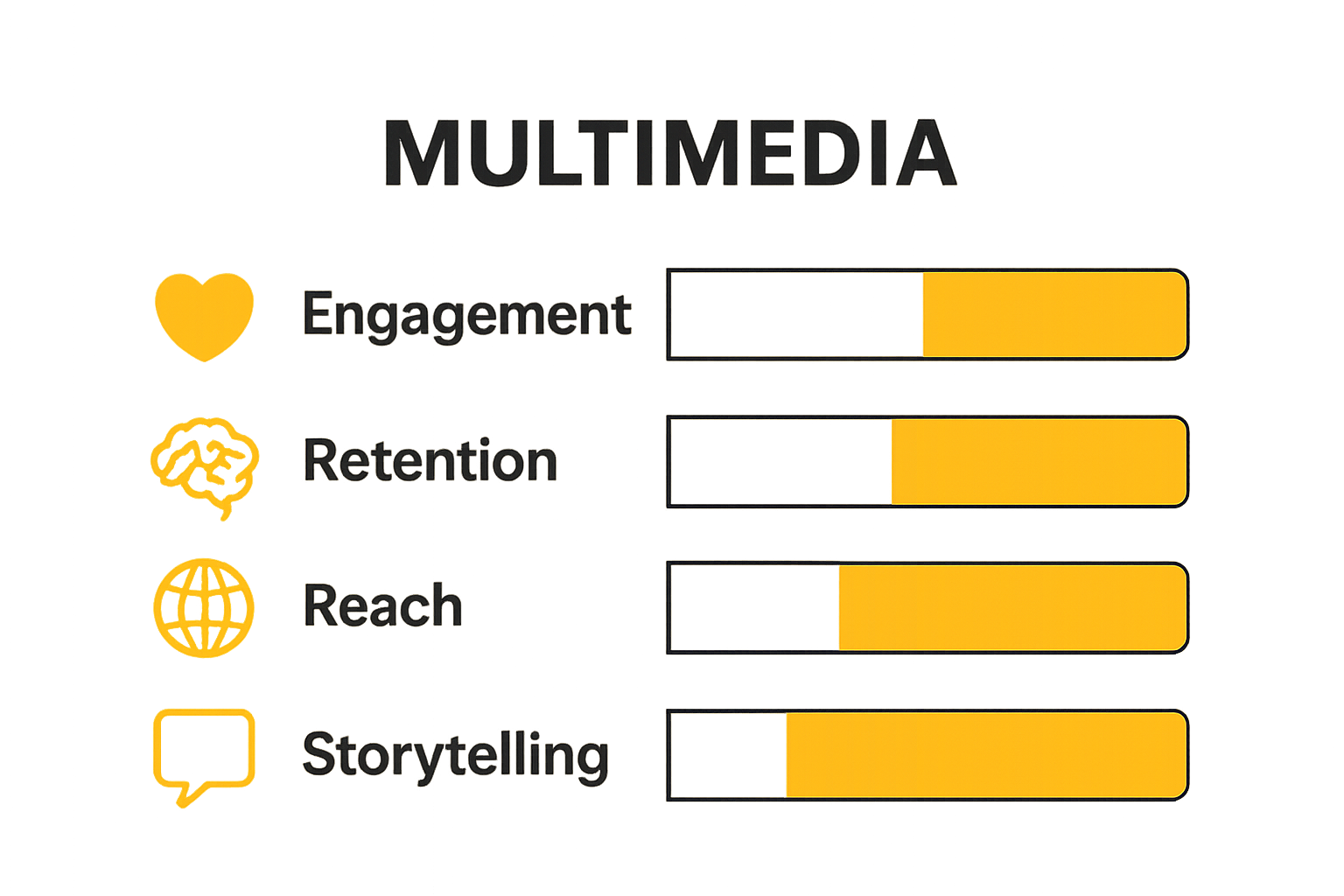 MULTIMEDIA

Engagement

Retention

Reach

Storytelling