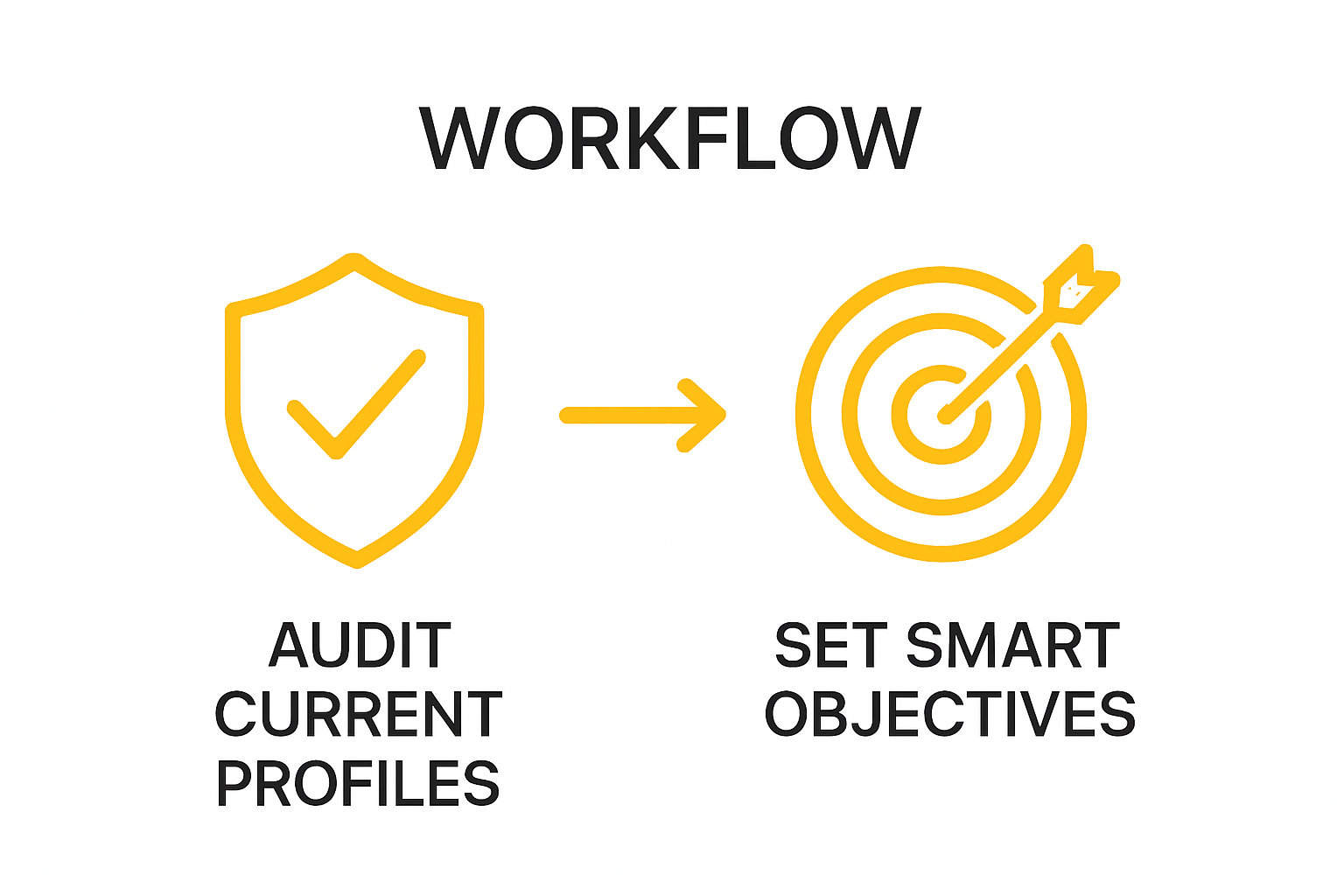 WORKFLOW

AUDIT CURRENT PROFILES

SET SMART OBJECTIVES