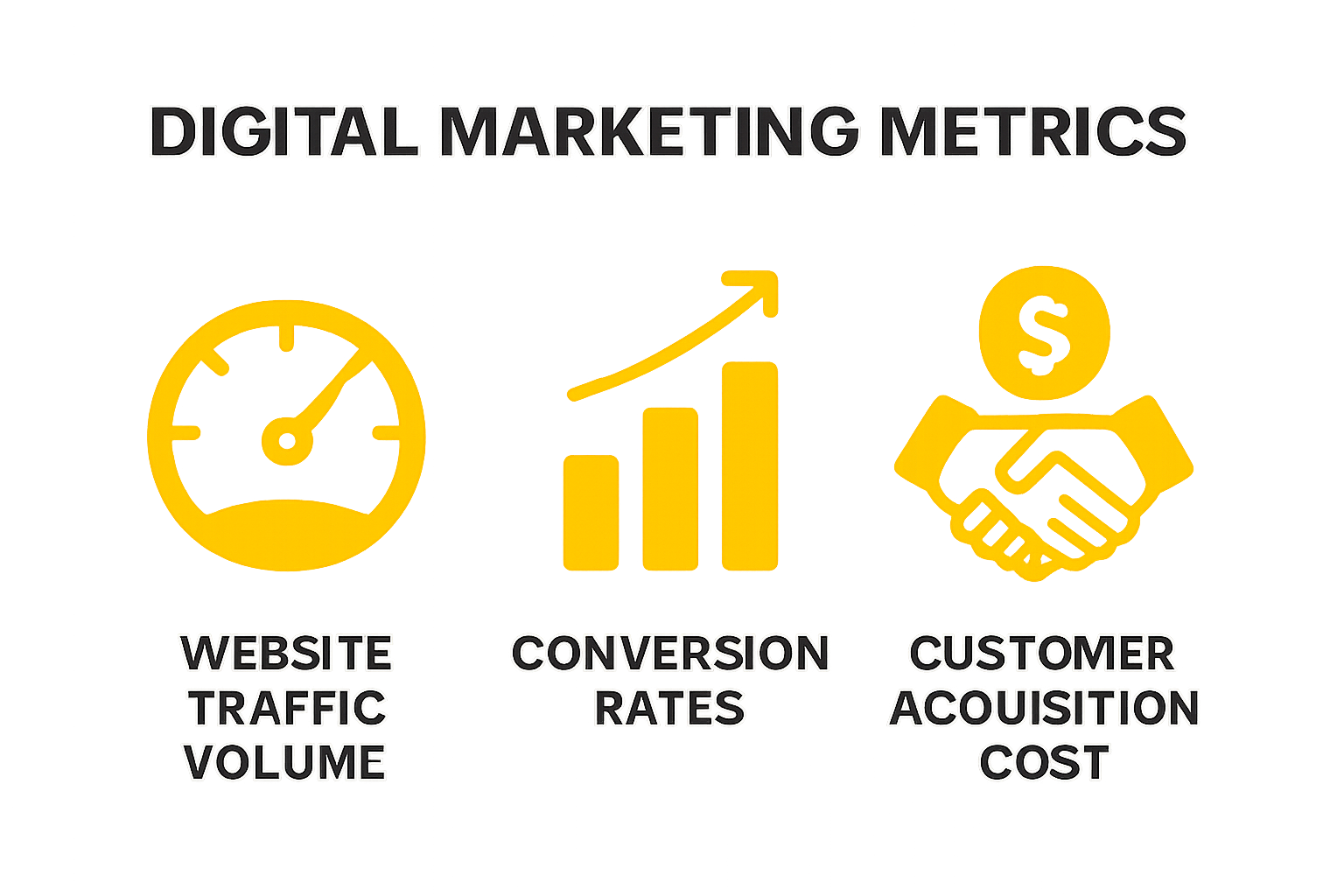 DIGITAL MARKETING METRICS

$

WEBSITE TRAFFIC VOLUME

CONVERSION RATES

CUSTOMER ACOUISITION COST