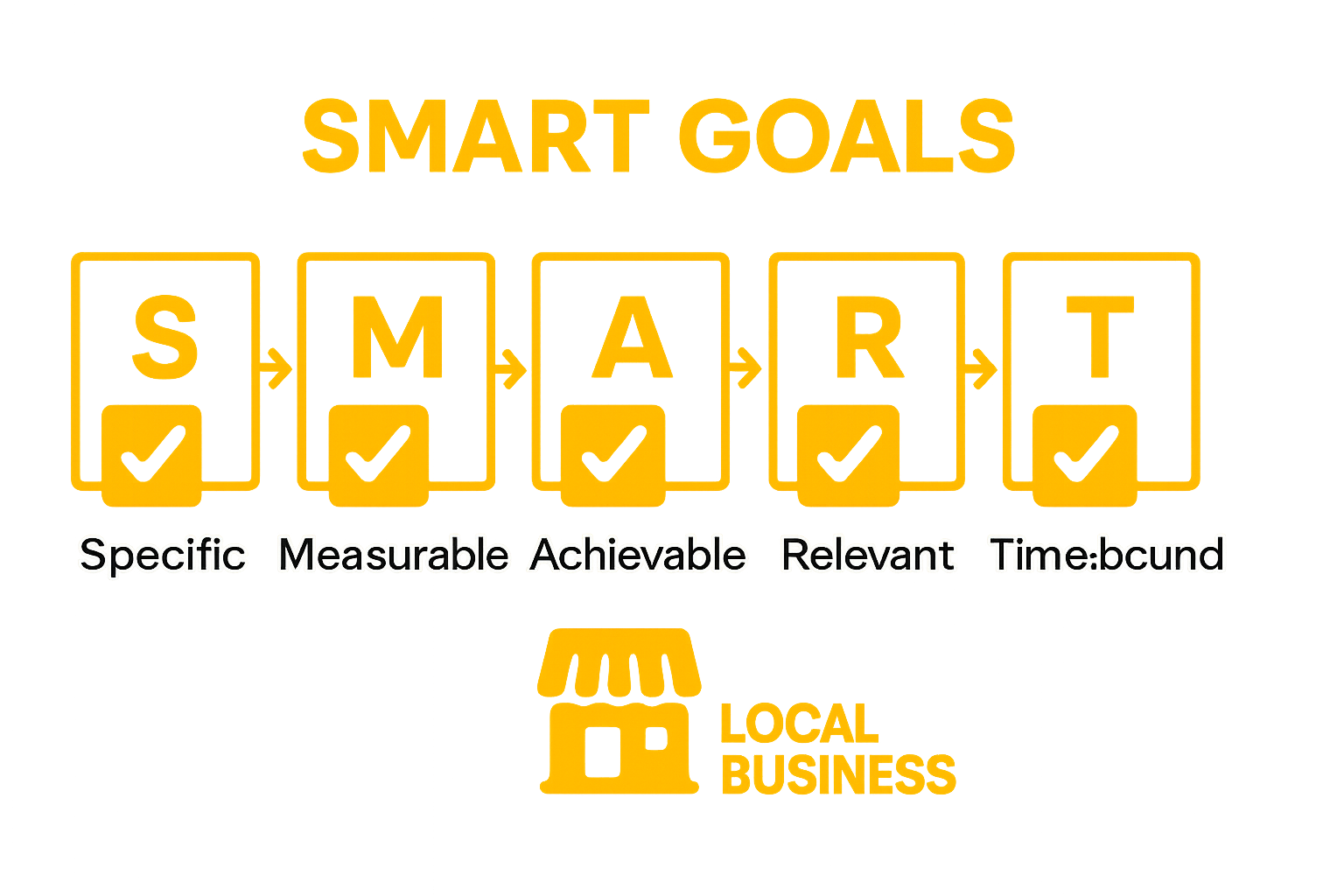 SMART GOALS

S M A R T

Specific Measurable Achievable Relevant Time:bcund

LOCAL BUSINESS