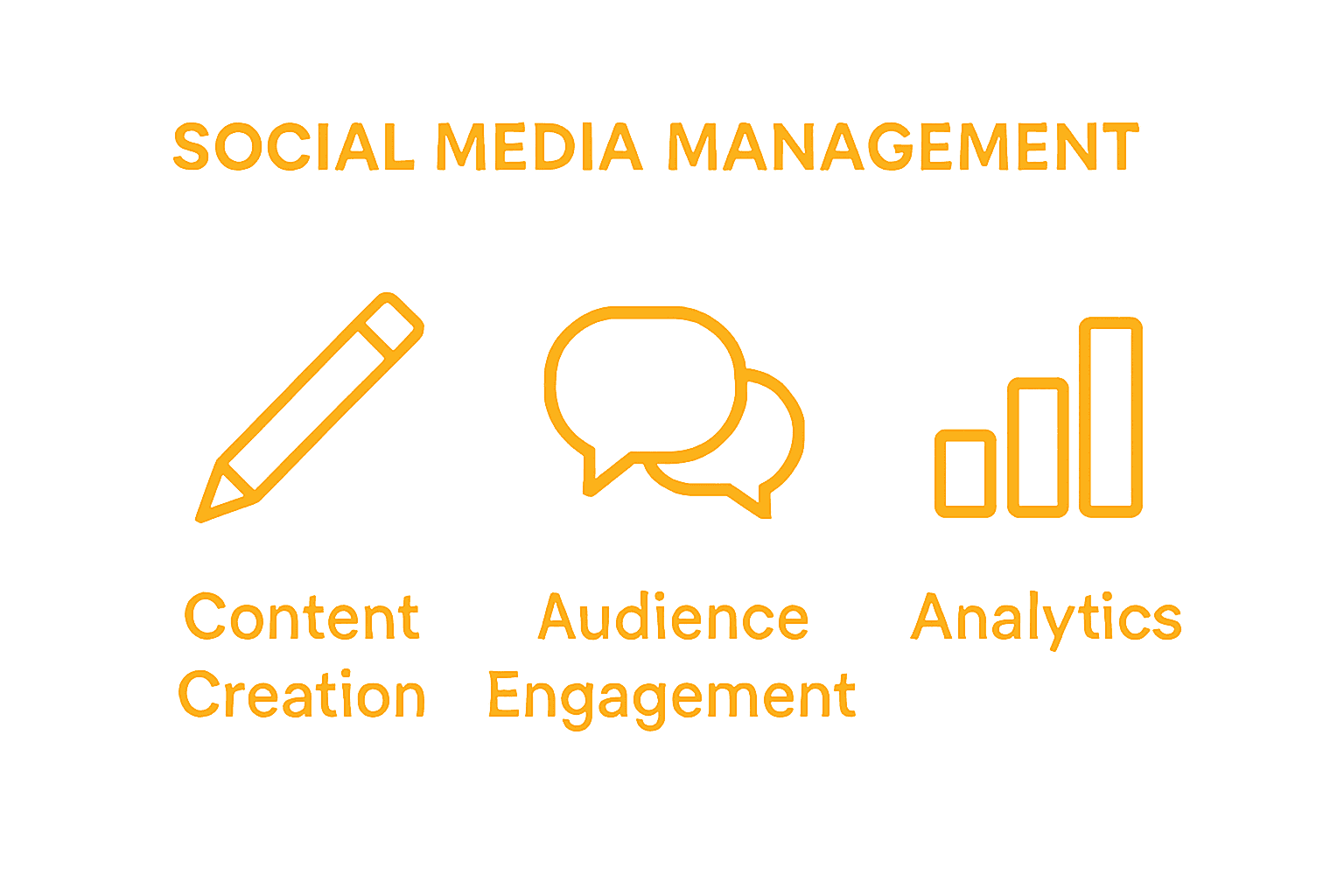 SOCIAL MEDIA MANAGEMENT

Content Creation

Audience Engagement

Analytics