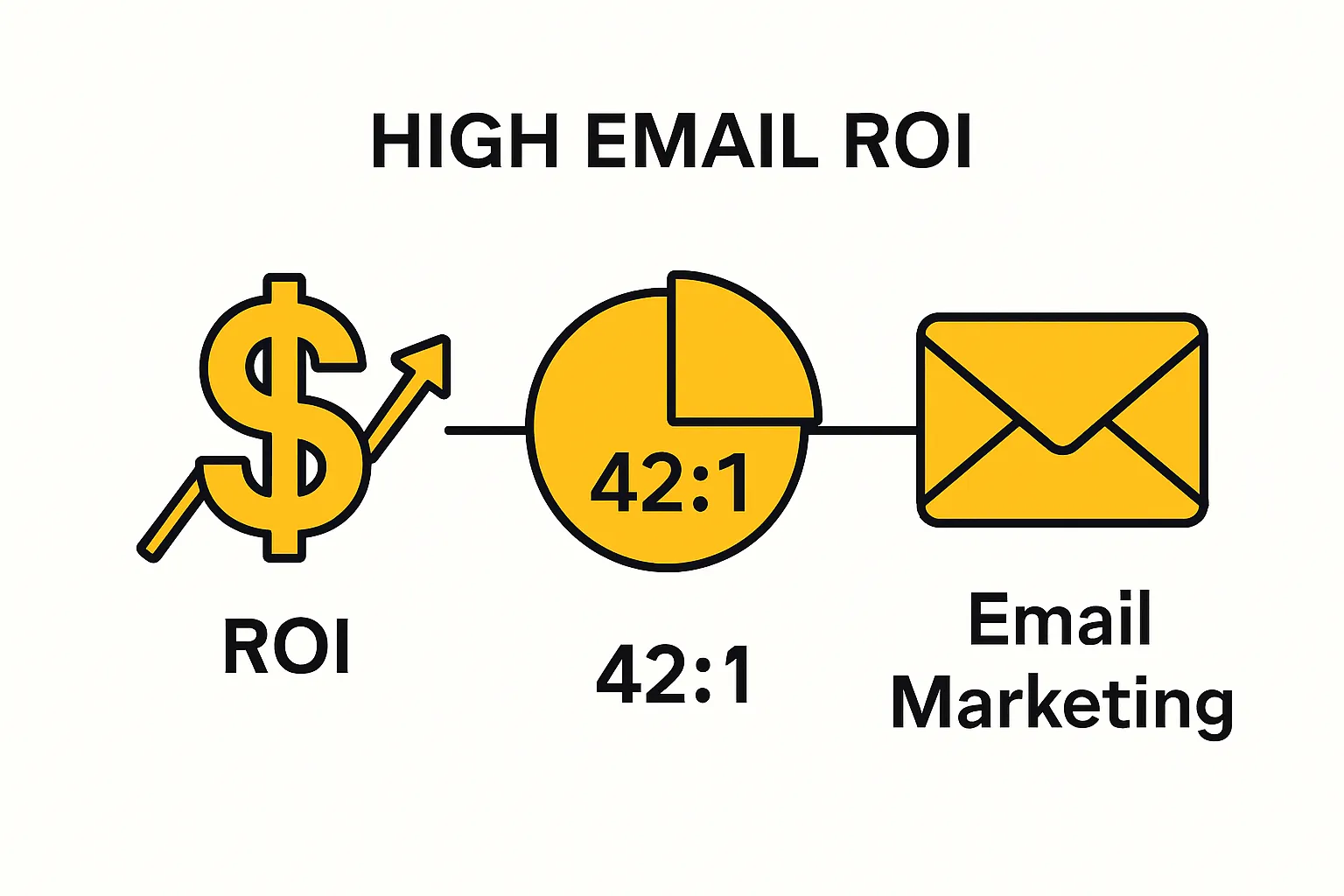 HIGH EMAIL ROI

$

42:1

ROI

42:1

Email Marketing