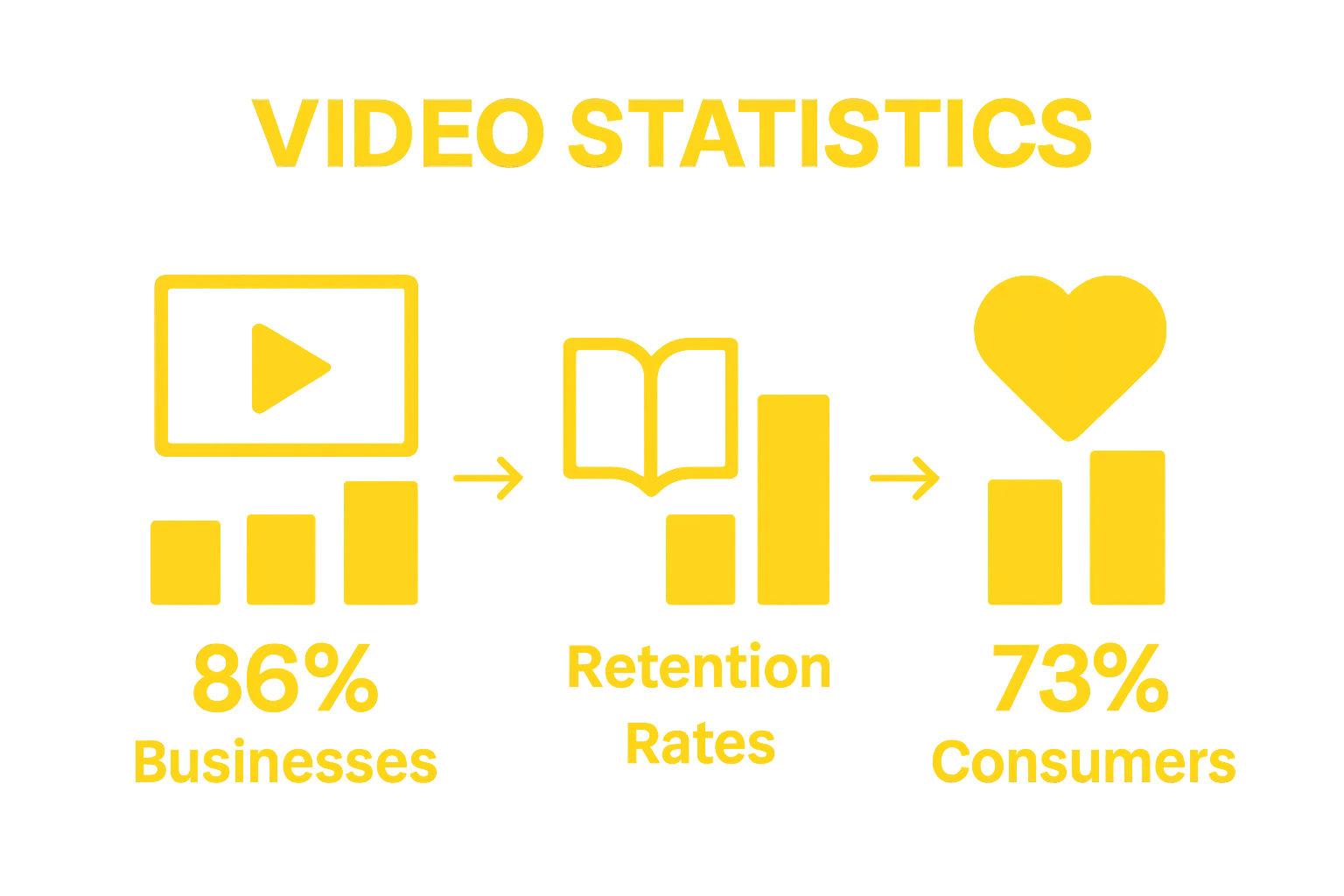 VIDEO STATISTICS

86%
Businesses

Retention
Rates

73%
Consumers