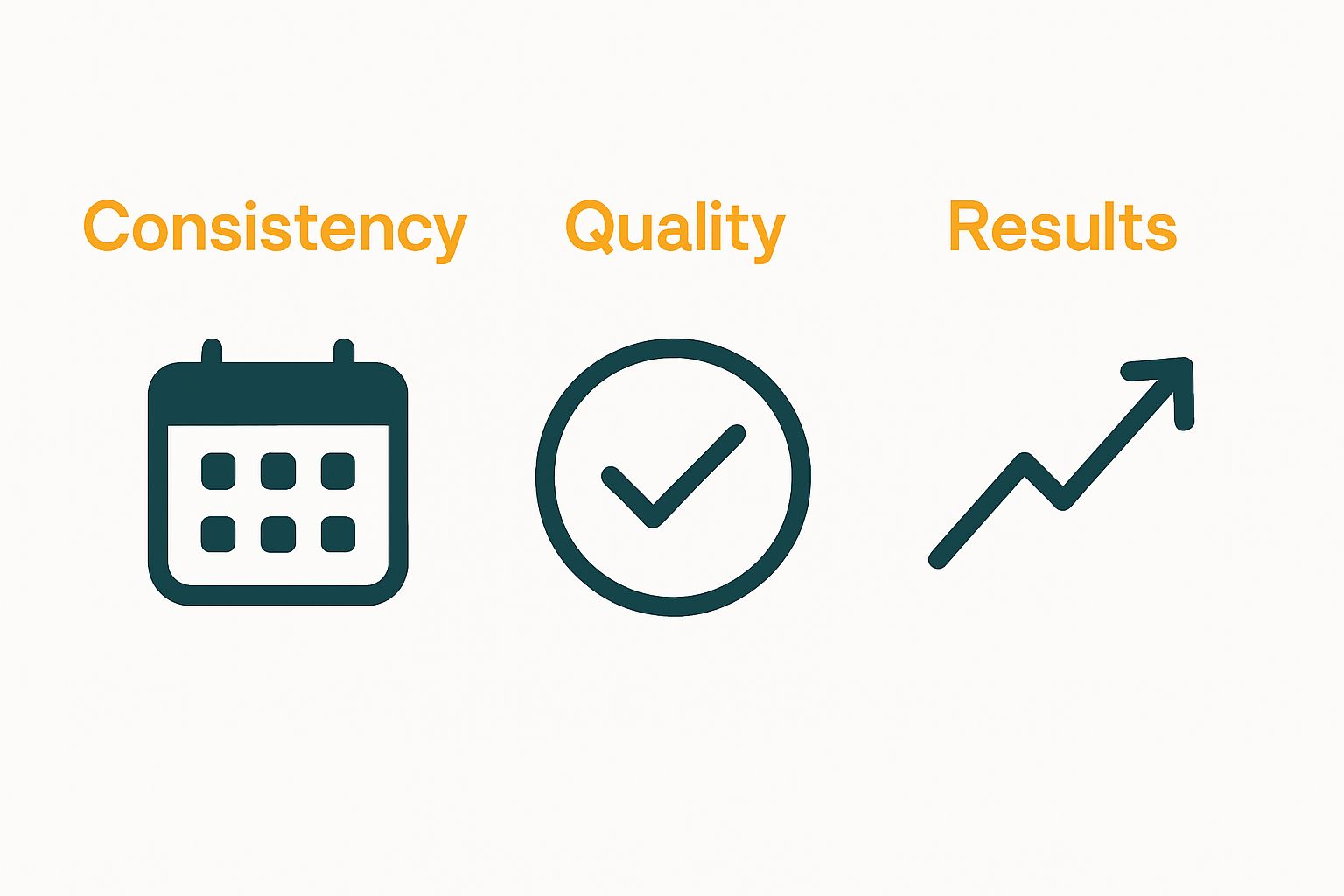 Consistency Quality Results