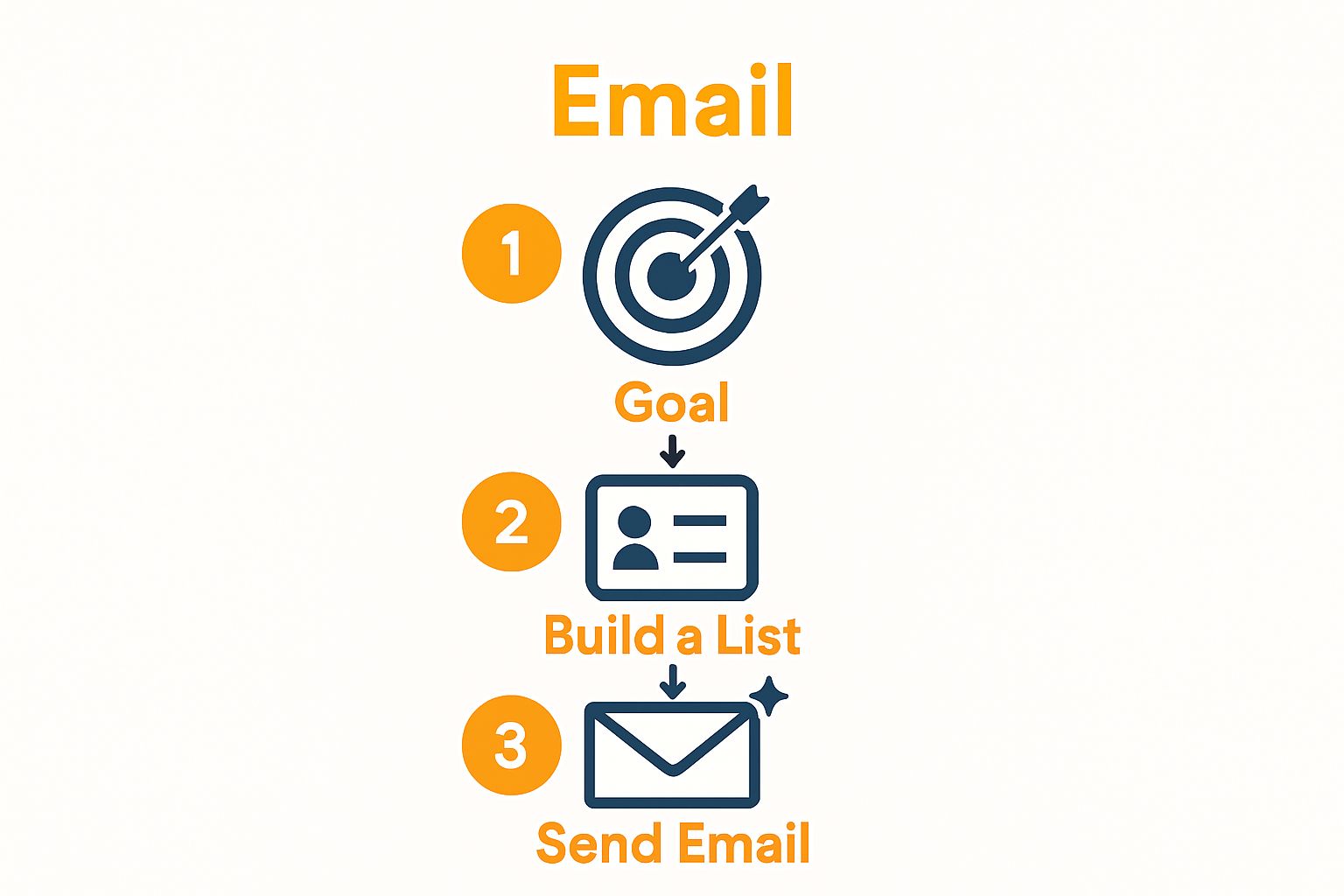 Email

1

Goal

2

Build a List

3

Send Email