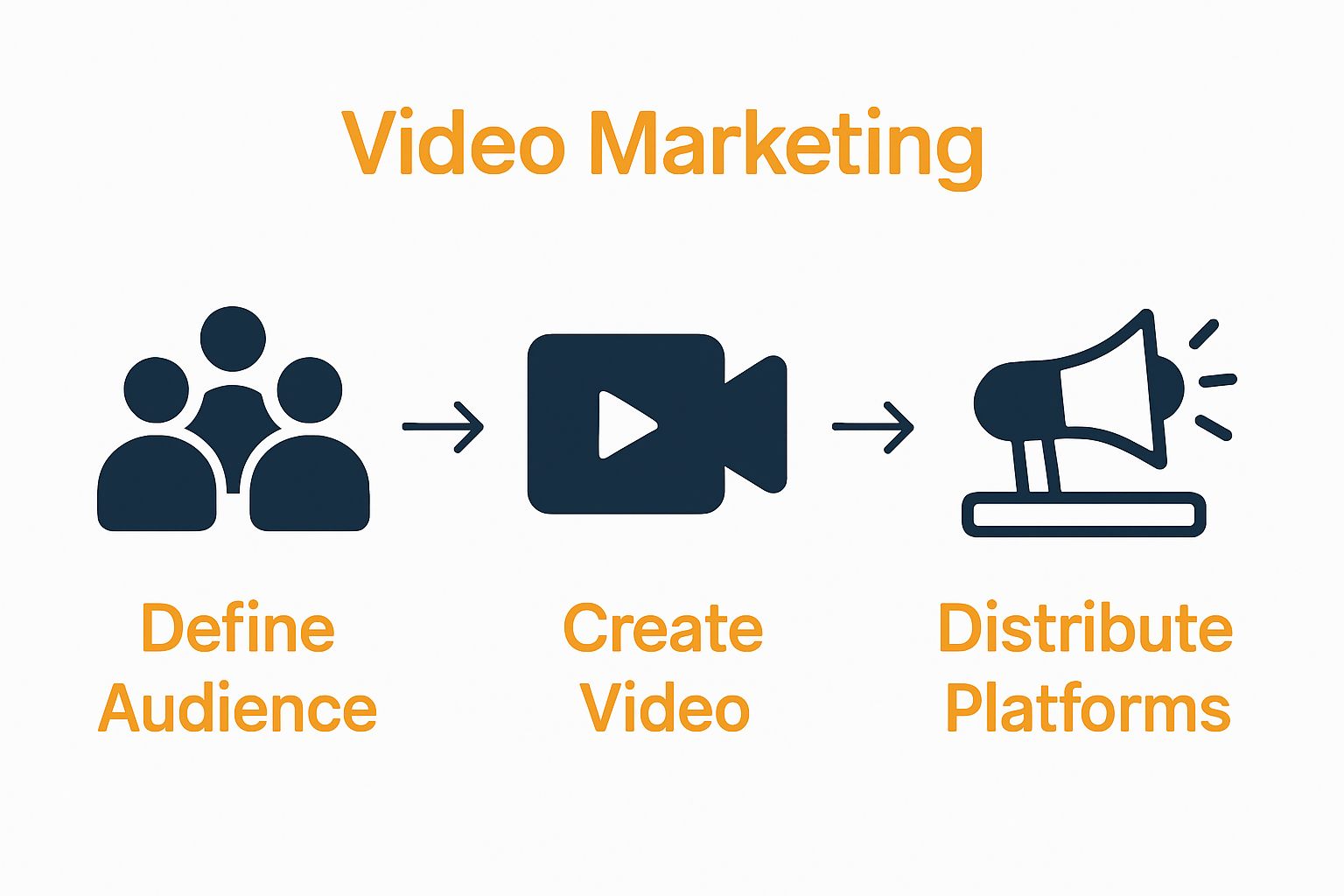 Video Marketing

Define Audience

Create Video

Distribute Platforms