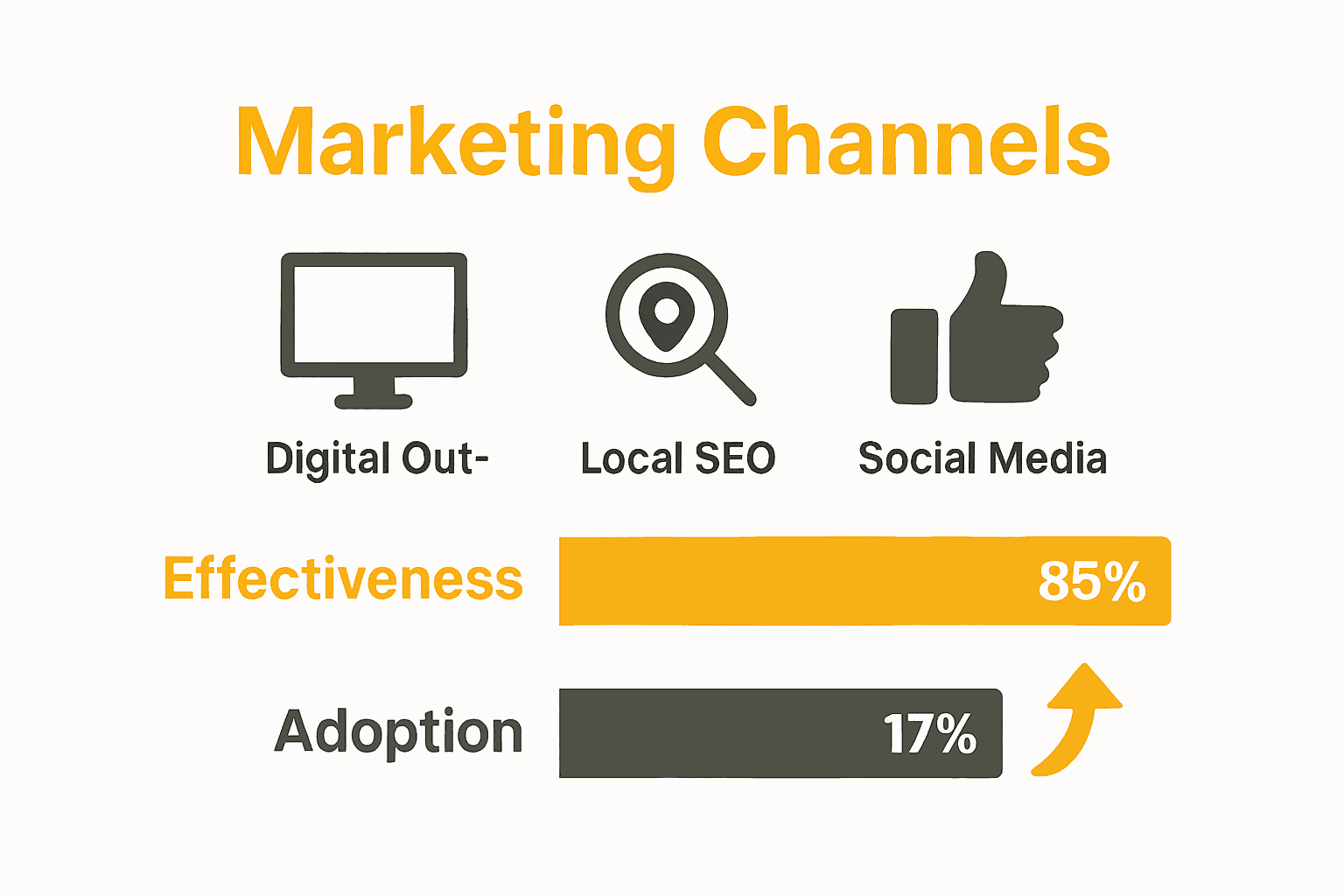 Marketing Channels

Digital Out-

Local SEO

Social Media

Effectiveness

85%

Adoption

17%