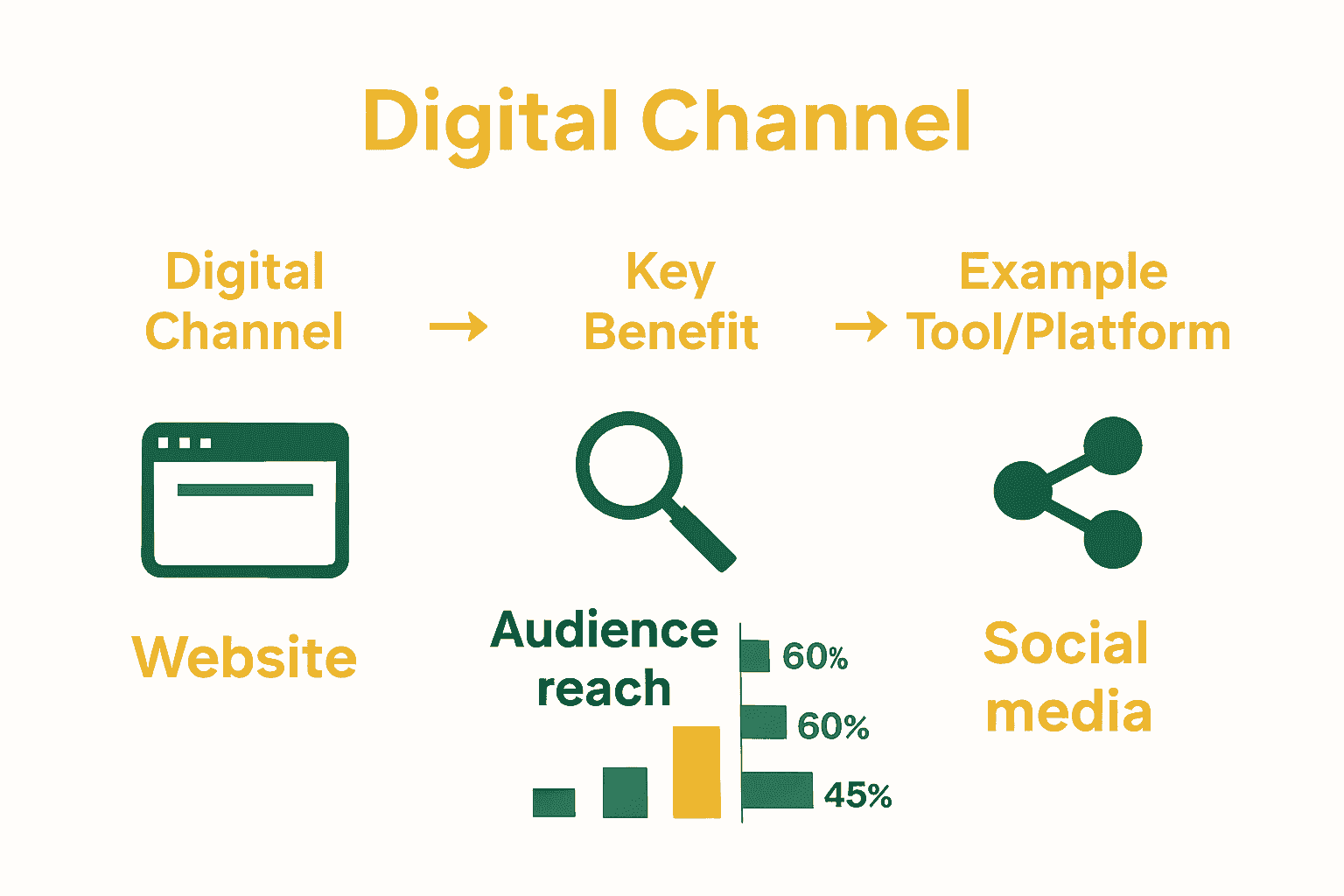 Digital Channel

Digital Channel → Key Benefit → Example Tool/Platform

Website

Audience reach

60%

60%

45%

Social media