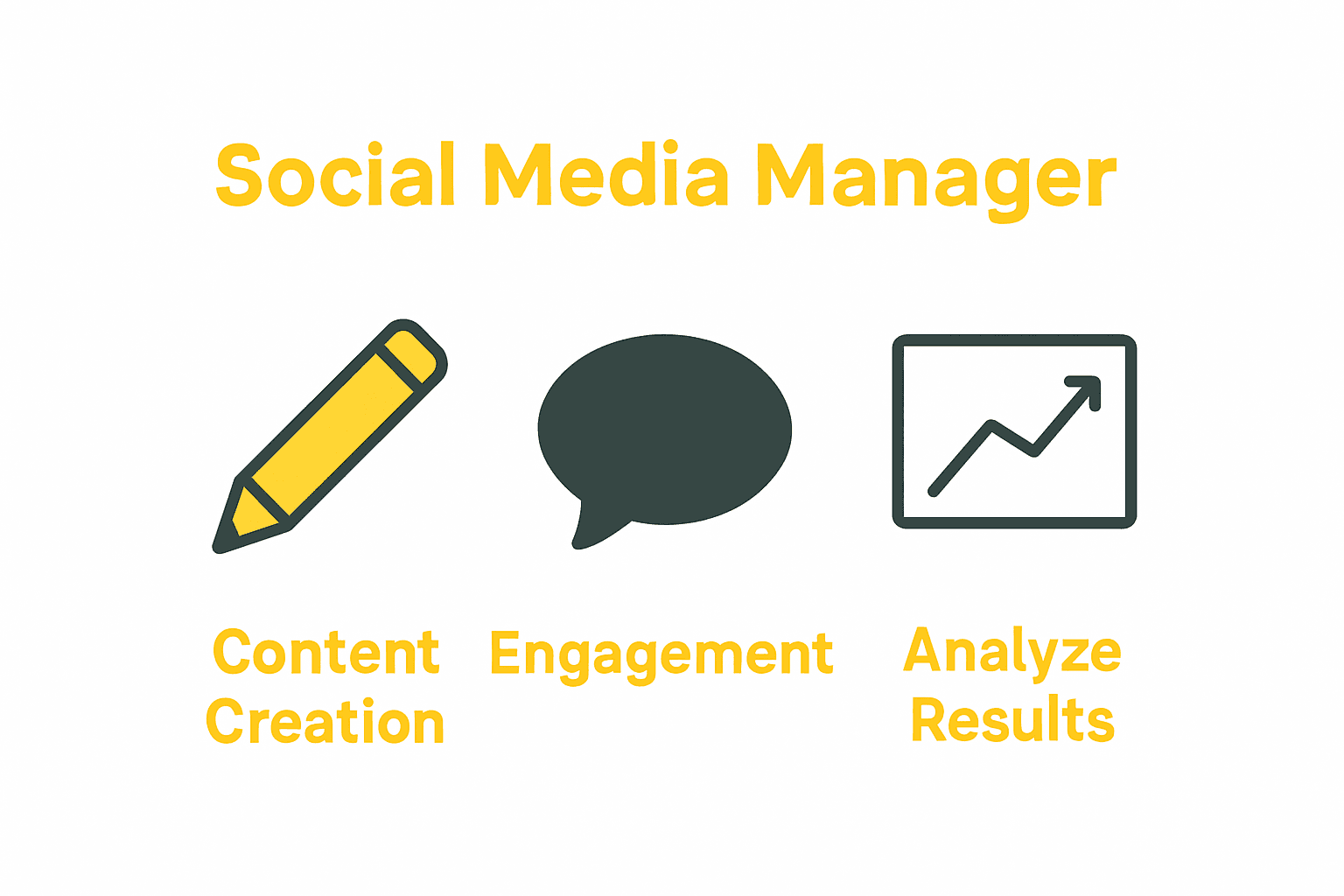 Social Media Manager

Content Creation

Engagement

Analyze Results