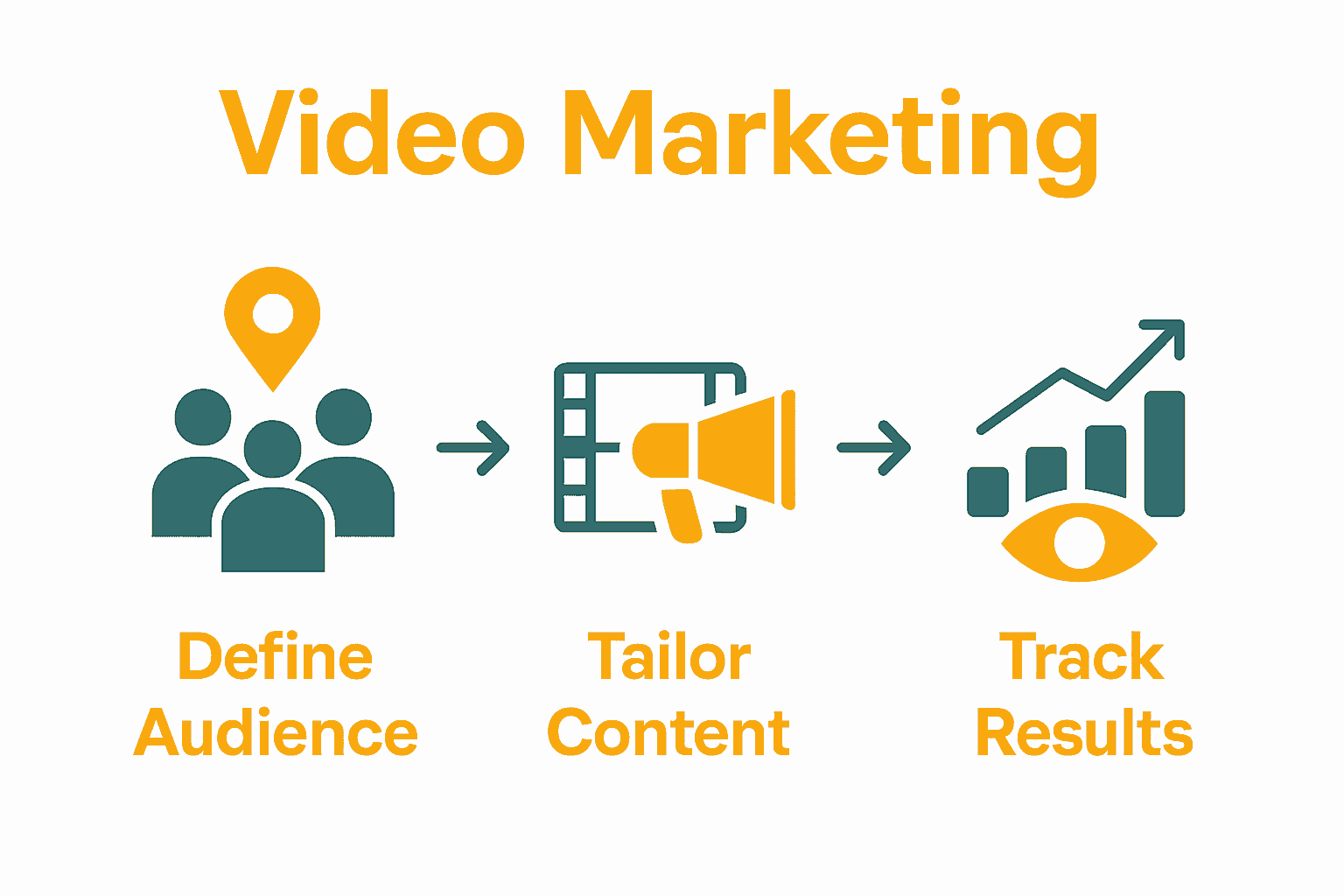 Video Marketing

Define Audience

Tailor Content

Track Results