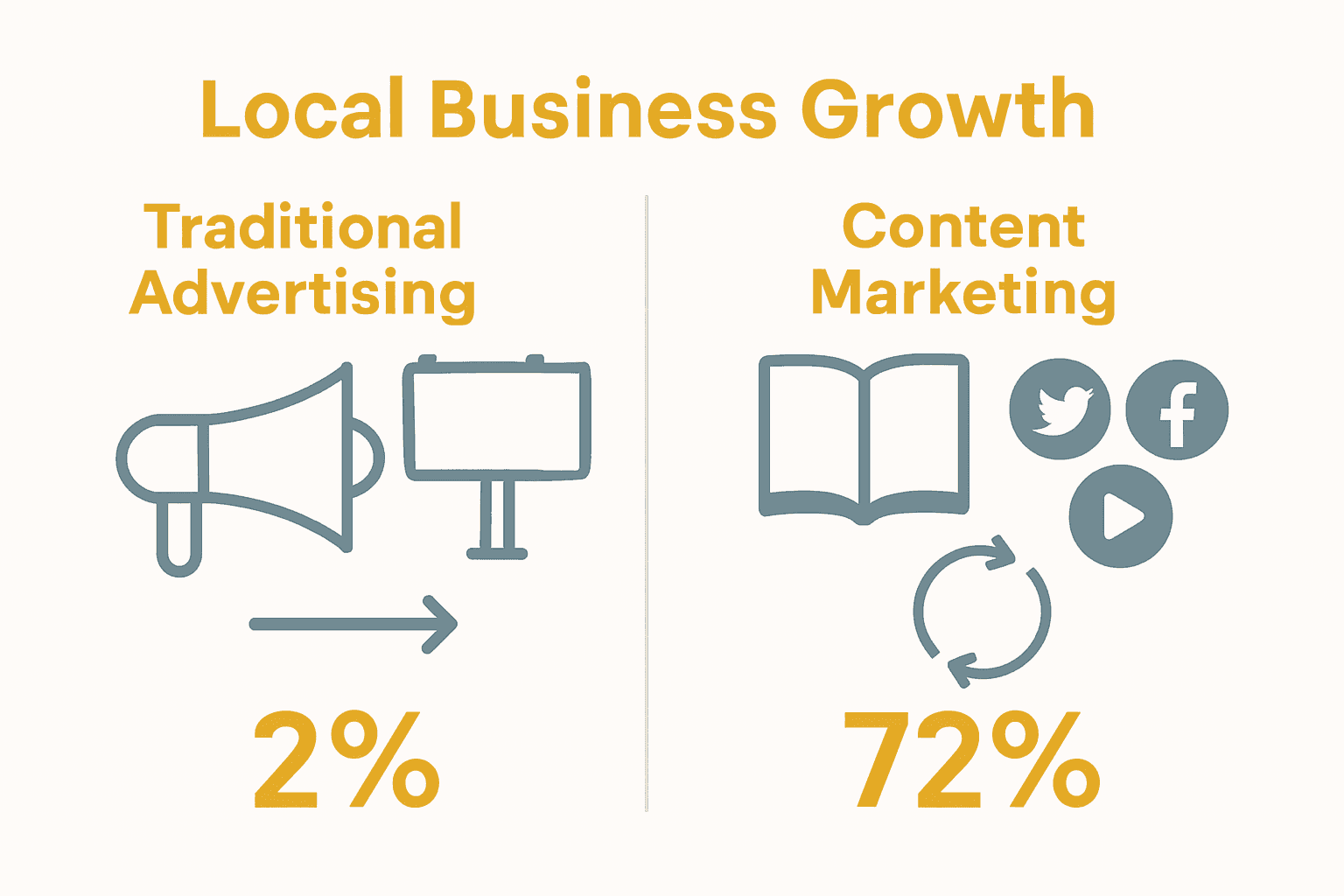 Local Business Growth

Traditional Advertising

2%

Content Marketing

72%