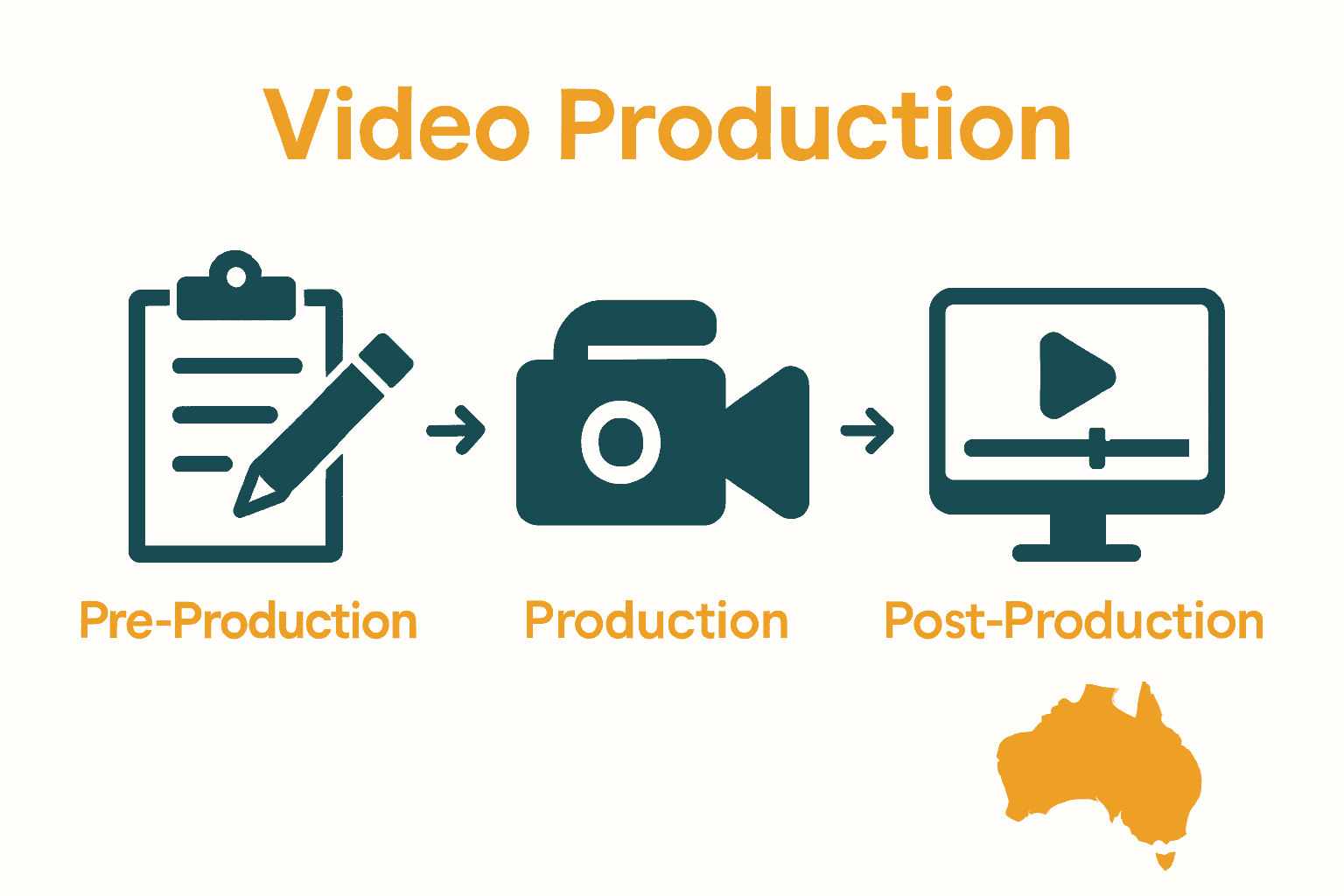 Video Production

Pre-Production

Production

Post-Production